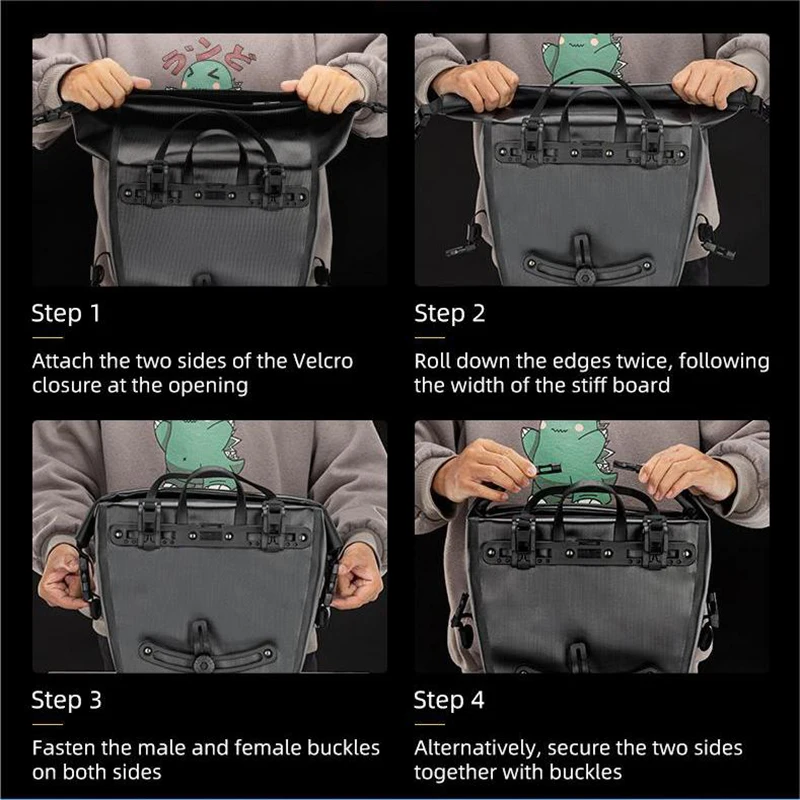 Step 1

Attach the two sides of the Velcro closure at the opening

Step 2

Roll down the edges twice, following the width of the stiff board

Step 3

Fasten the male and female buckles on both sides

Step 4

Alternatively, secure the two sides together with buckles