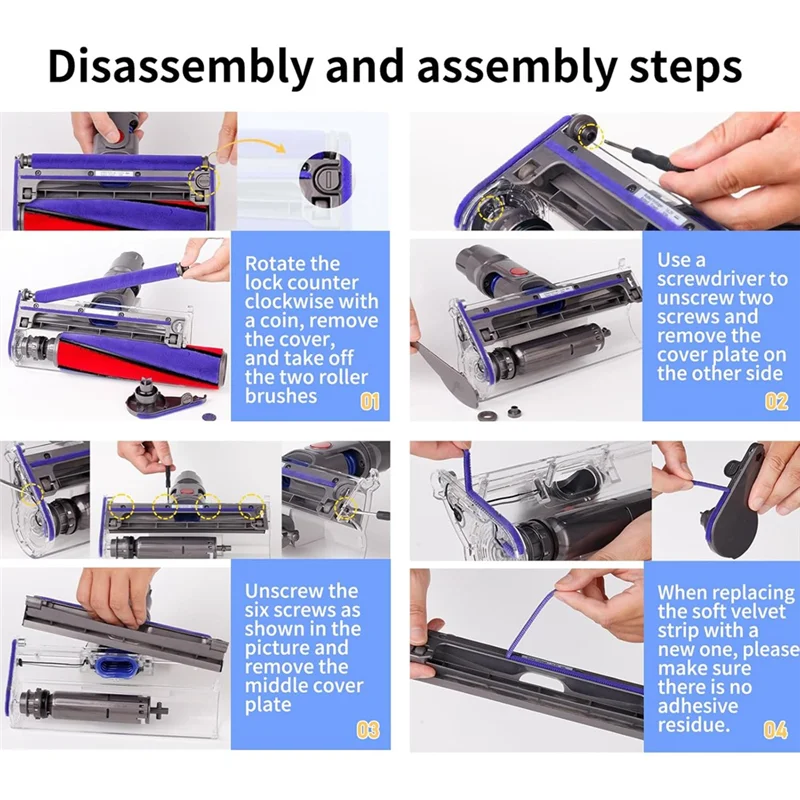 Disassembly and assembly steps

Rotate the lock counter clockwise with a coin, remove the cover, and take off the two roller brushes 01

Use a screwdriver to unscrew two screws and remove the cover plate on the other side 02

Unscrew the six screws as shown in the picture and remove the middle cover plate 03

When replacing the soft velvet strip with a new one, please make sure there is no adhesive residue. 04