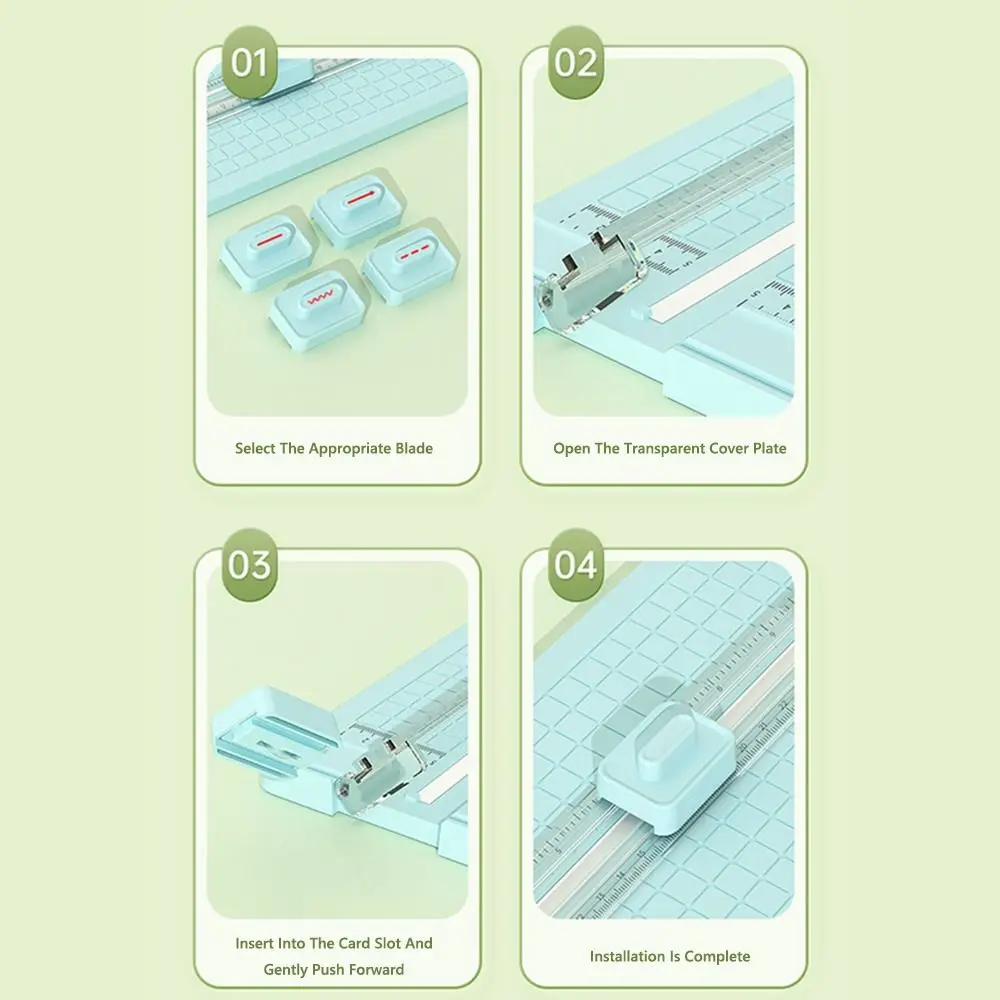 01

Select The Appropriate Blade

02

Open The Transparent Cover Plate

03

Insert Into The Card Slot And Gently Push Forward

04

Installation Is Complete