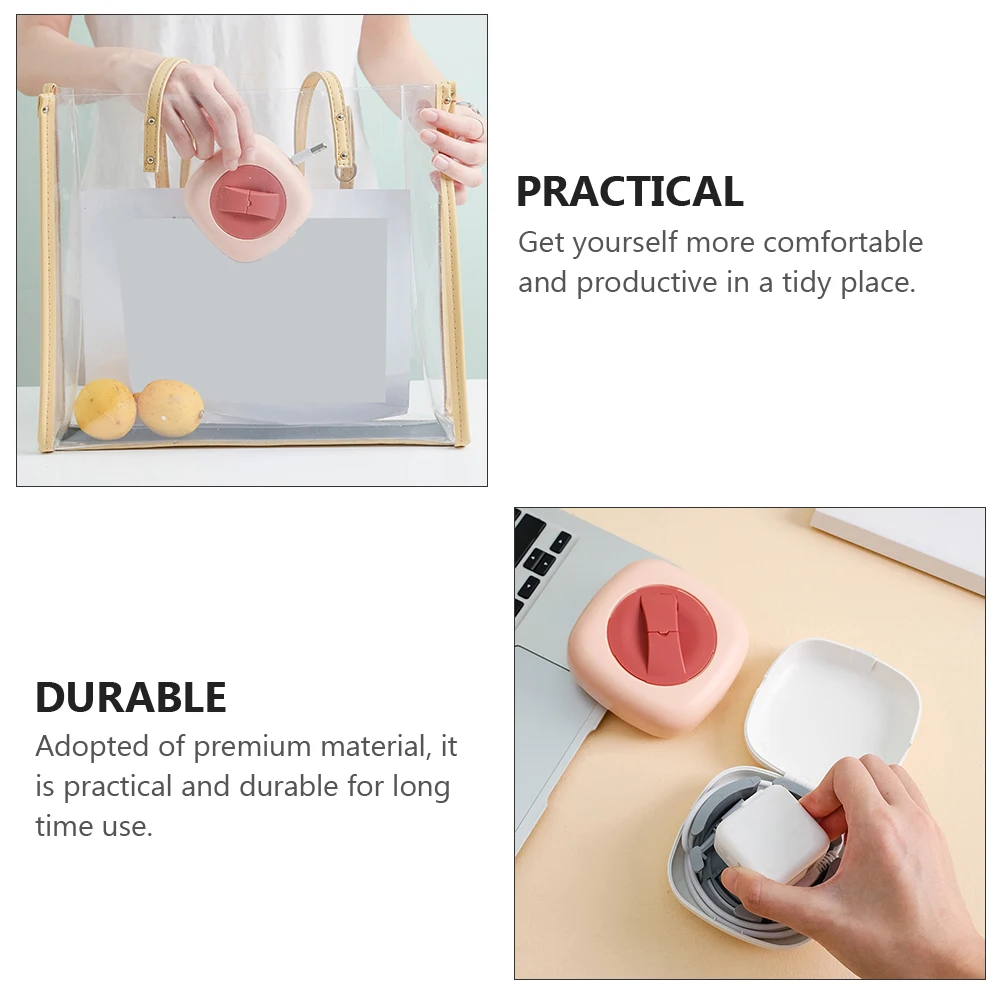 PRACTICAL
Get yourself more comfortable and productive in a tidy place.

DURABLE
Adopted of premium material, it is practical and durable for long time use.