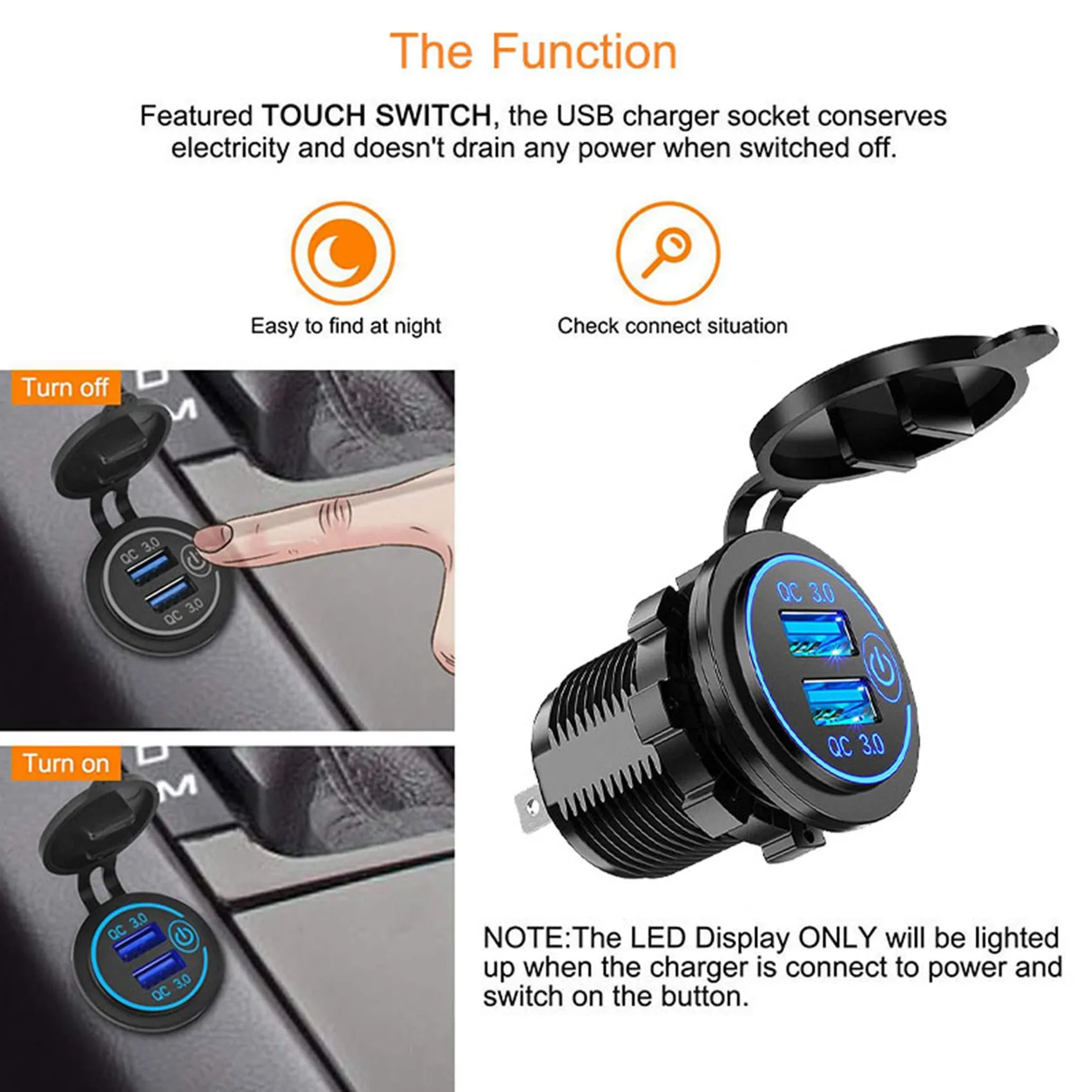 The Function

Featured TOUCH SWITCH, the USB charger socket conserves electricity and doesn't drain any power when switched off.

Easy to find at night

Check connect situation

Turn off

QC 3.0

QC 3.0

Turn on

QC 3.0

QC 3.0

QC 3.0

QC 3.0

NOTE:The LED Display ONLY will be lighted up when the charger is connect to power and switch on the button.