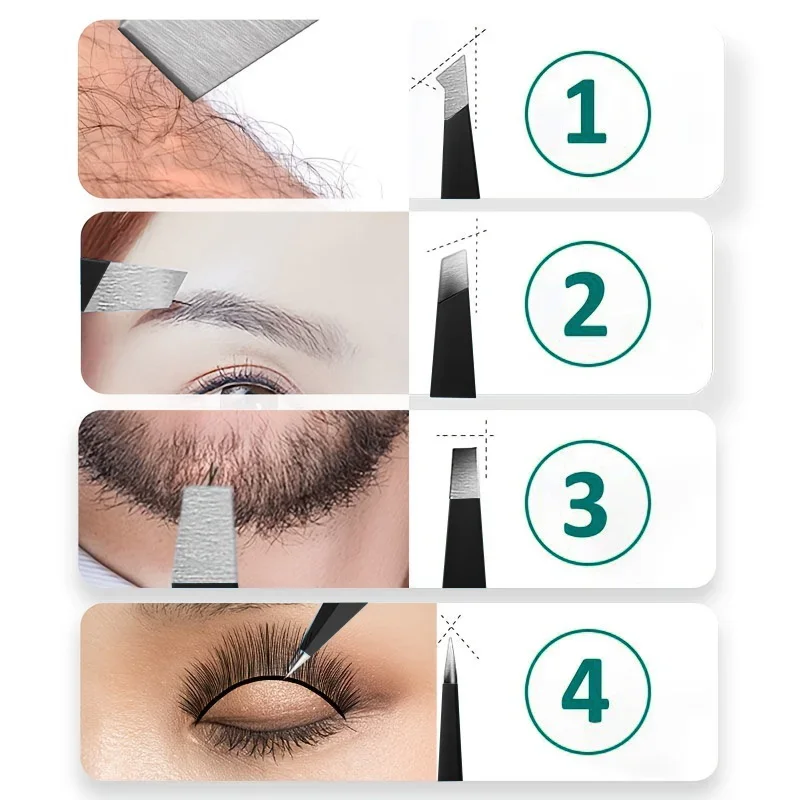 1

2

3

4