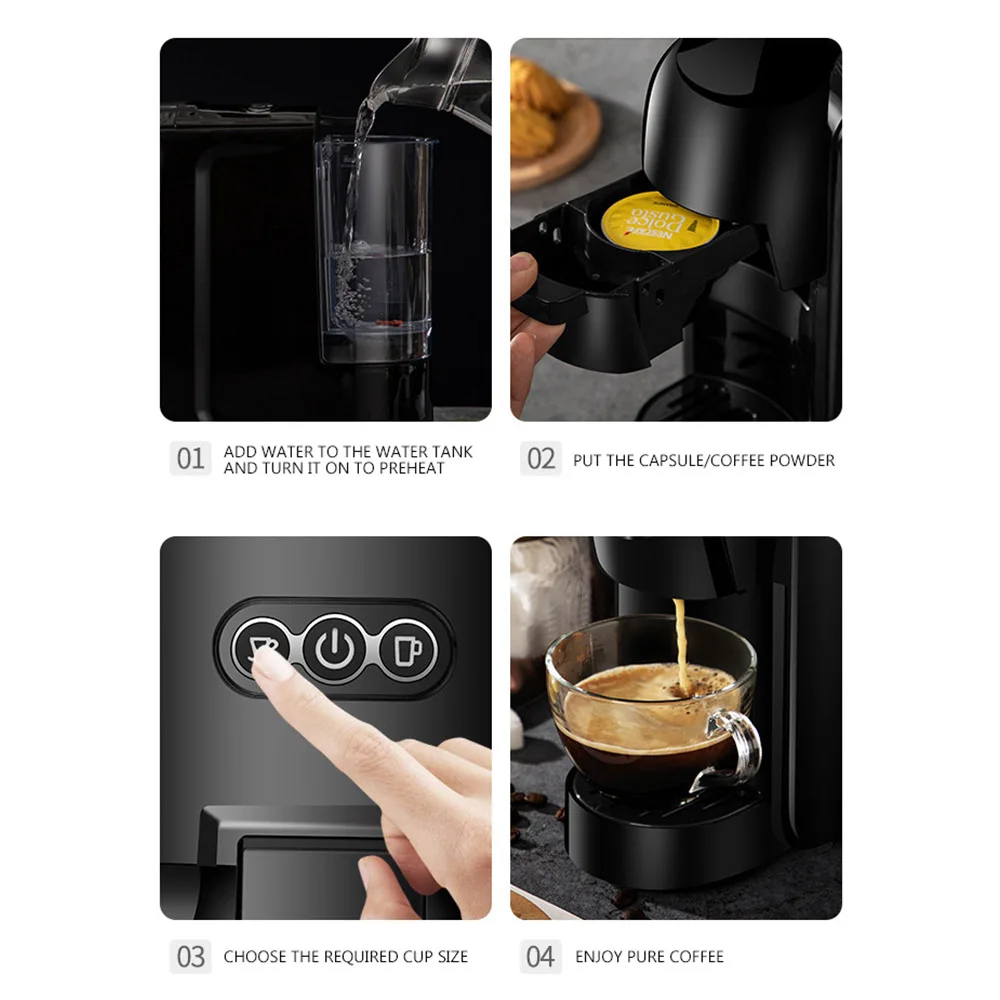 NESCAFÉ Dolce Gusto

01 ADD WATER TO THE WATER TANK AND TURN IT ON TO PREHEAT

02 PUT THE CAPSULE/COFFEE POWDER

03 CHOOSE THE REQUIRED CUP SIZE

04 ENJOY PURE COFFEE