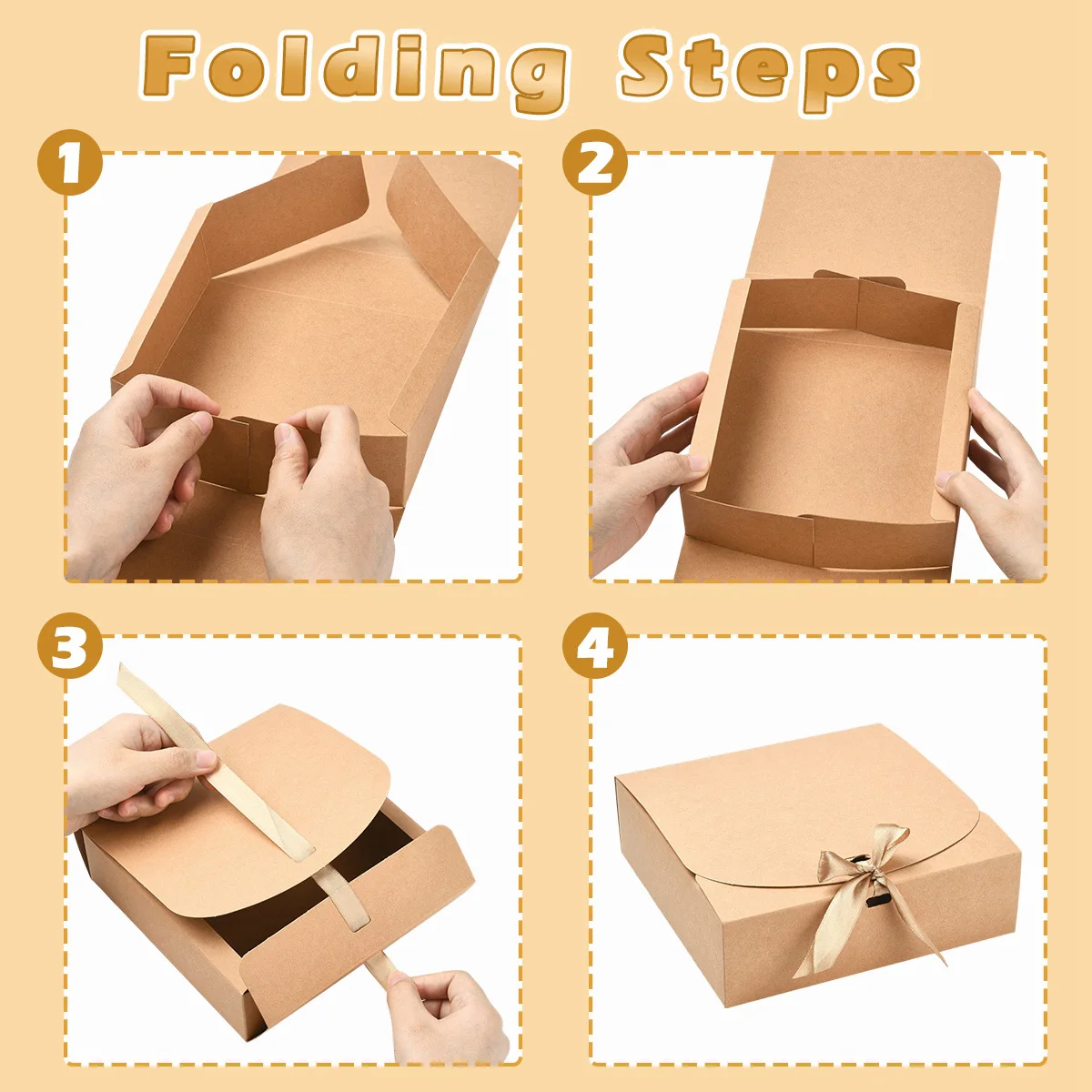 Folding Steps

1

2

3

4