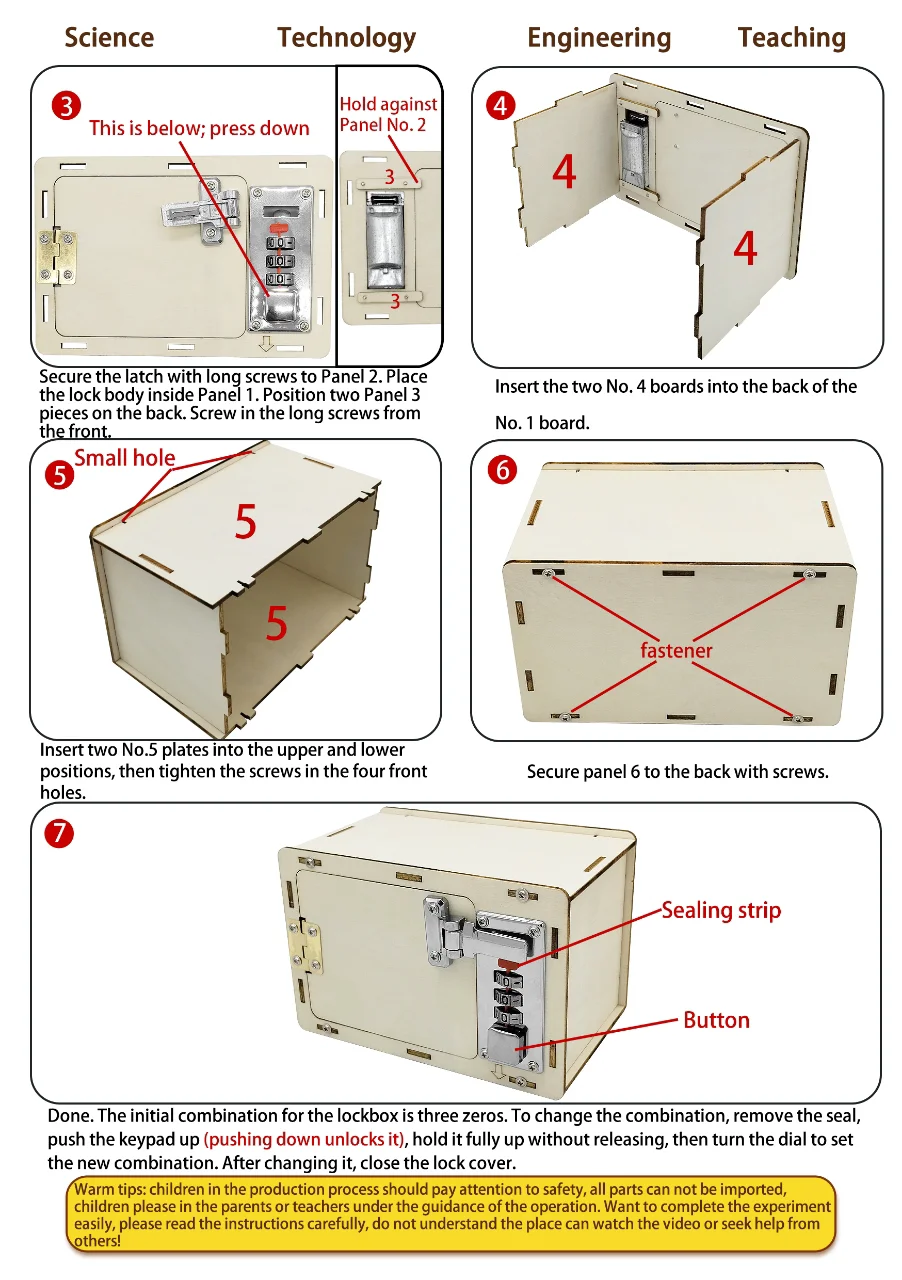 Science Technology Engineering Teaching

3
This is below; press down
Hold against Panel No. 2
3
3

Secure the latch with long screws to Panel 2. Place the lock body inside Panel 1. Position two Panel 3 pieces on the back. Screw in the long screws from the front.

4
4
4

Insert the two No. 4 boards into the back of the No. 1 board.

5
Small hole
5
5

Insert two No.5 plates into the upper and lower positions, then tighten the screws in the four front holes.

6
fastener

Secure panel 6 to the back with screws.

7
Sealing strip
Button

Done. The initial combination for the lockbox is three zeros. To change the combination, remove the seal, push the keypad up (pushing down unlocks it), hold it fully up without releasing, then turn the dial to set the new combination. After changing it, close the lock cover.

Warm tips: children in the production process should pay attention to safety, all parts can not be imported, children please in the parents or teachers under the guidance of the operation. Want to complete the experiment easily, please read the instructions carefully, do not understand the place can watch the video or seek help from others!