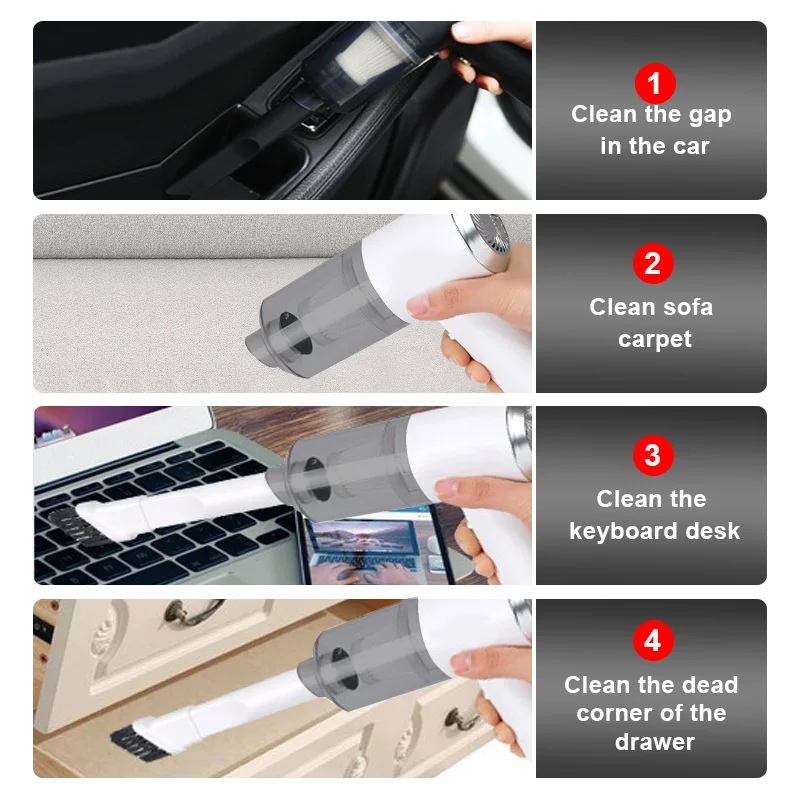 1
Clean the gap in the car

2
Clean sofa carpet

3
Clean the keyboard desk

4
Clean the dead corner of the drawer