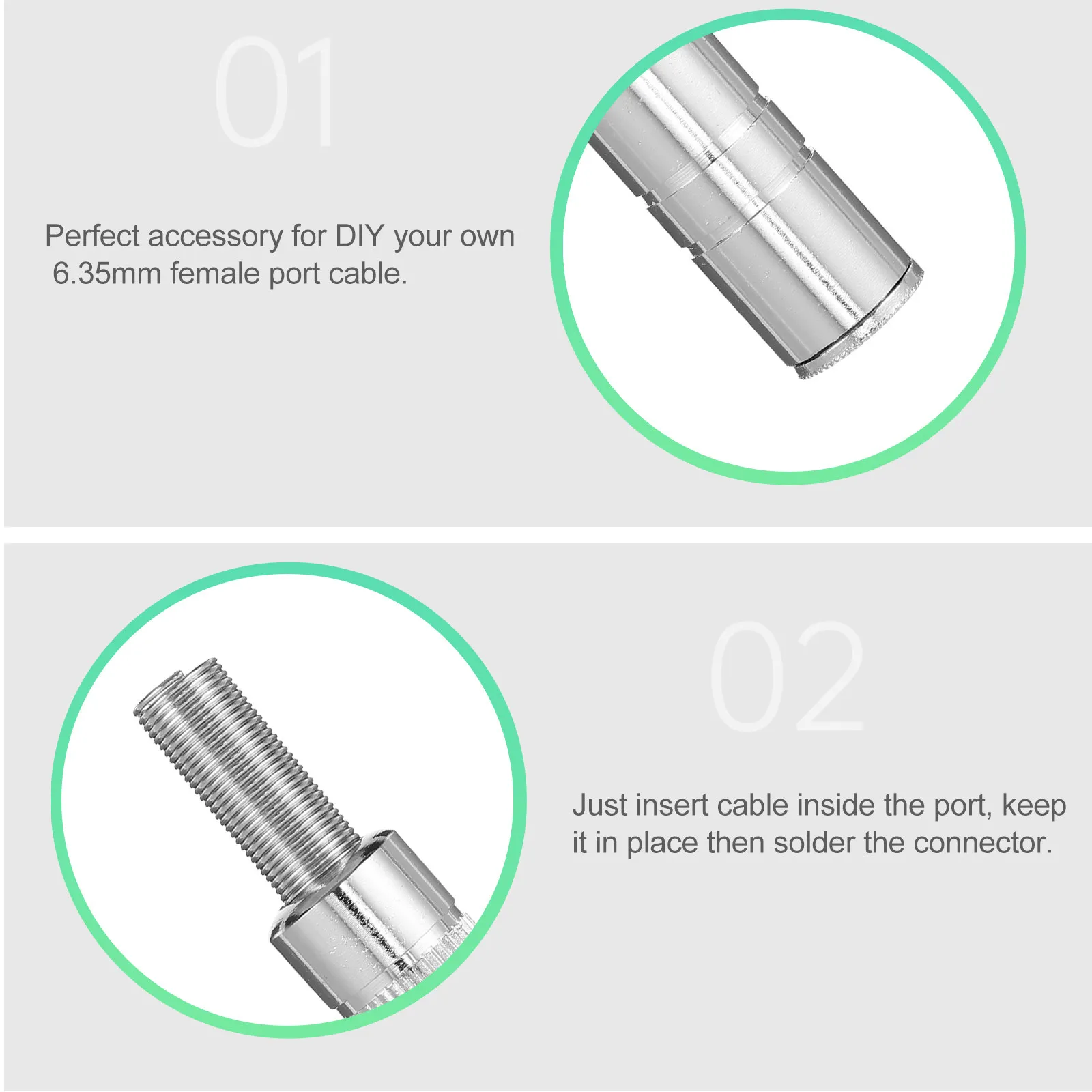 01

Perfect accessory for DIY your own 6.35mm female port cable.

02

Just insert cable inside the port, keep it in place then solder the connector.