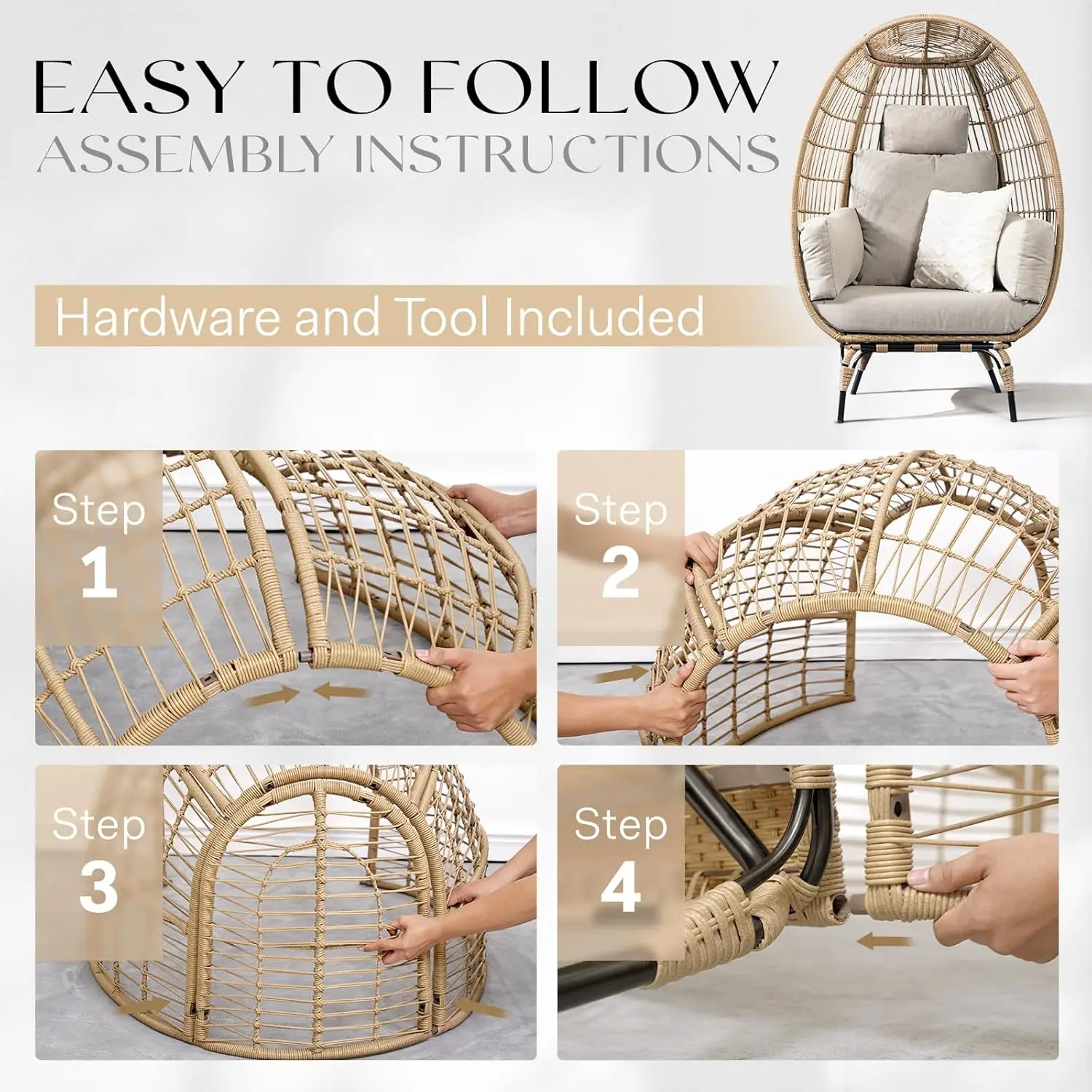 EASY TO FOLLOW
ASSEMBLY INSTRUCTIONS

Hardware and Tool Included

Step 1

Step 2

Step 3

Step 4