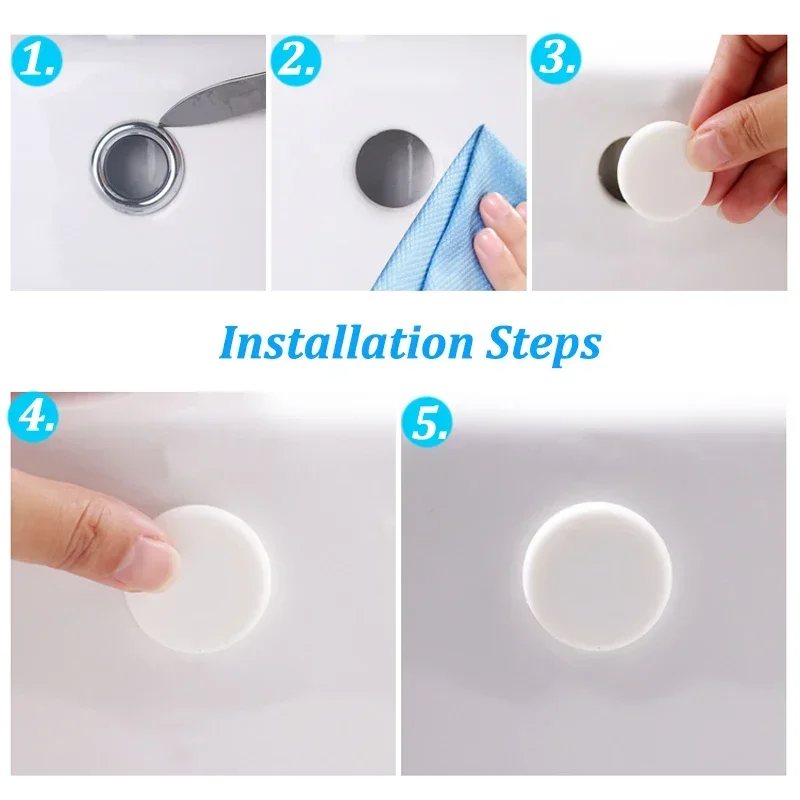 1.

2.

3.

Installation Steps

4.

5.