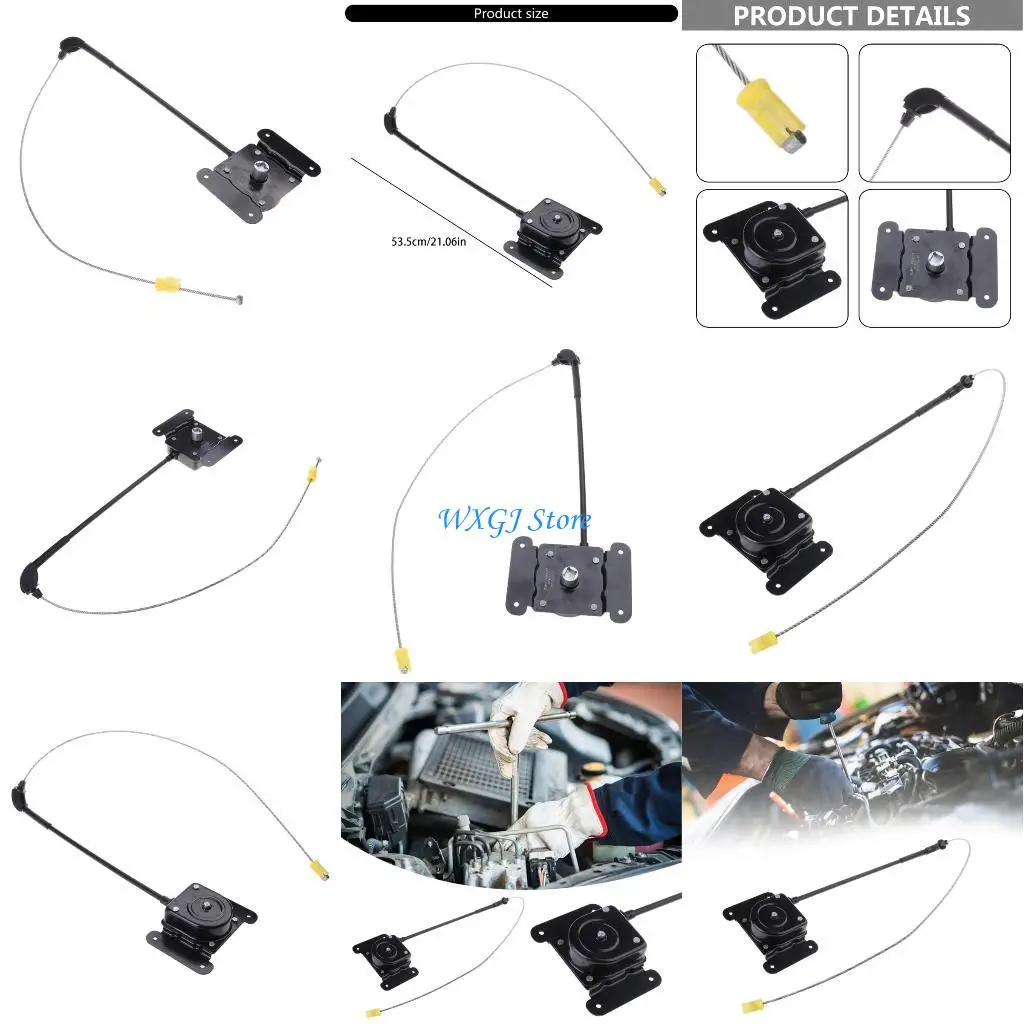 Product size

PRODUCT DETAILS

53.5cm/21.06in

WXGJ Store