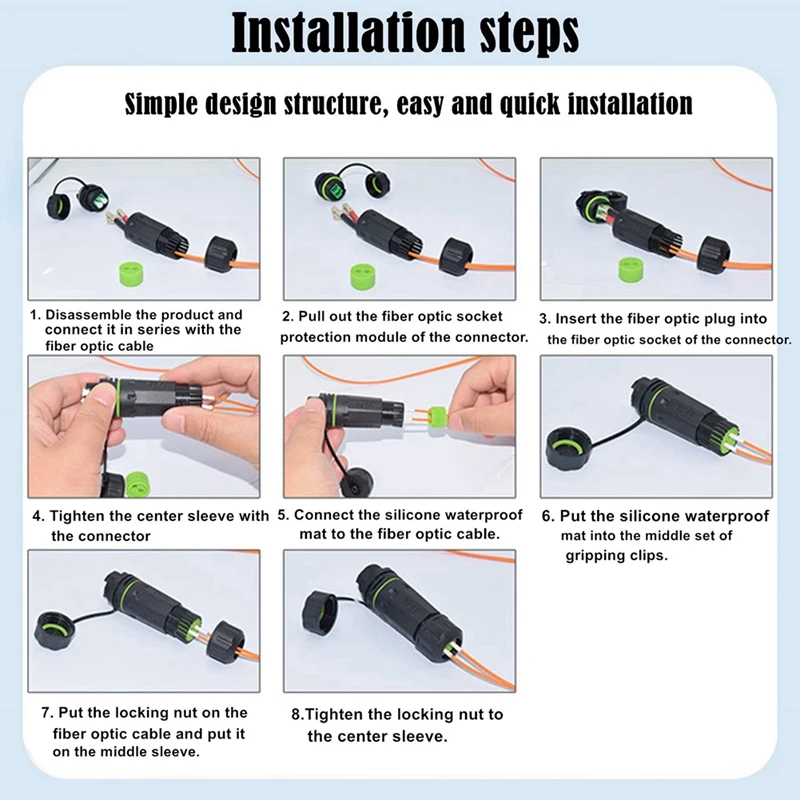 Installation steps

Simple design structure, easy and quick installation

1. Disassemble the product and connect it in series with the fiber optic cable

2. Pull out the fiber optic socket protection module of the connector.

3. Insert the fiber optic plug into the fiber optic socket of the connector.

4. Tighten the center sleeve with the connector

5. Connect the silicone waterproof mat to the fiber optic cable.

6. Put the silicone waterproof mat into the middle set of gripping clips.

7. Put the locking nut on the fiber optic cable and put it on the middle sleeve.

8.Tighten the locking nut to the center sleeve.