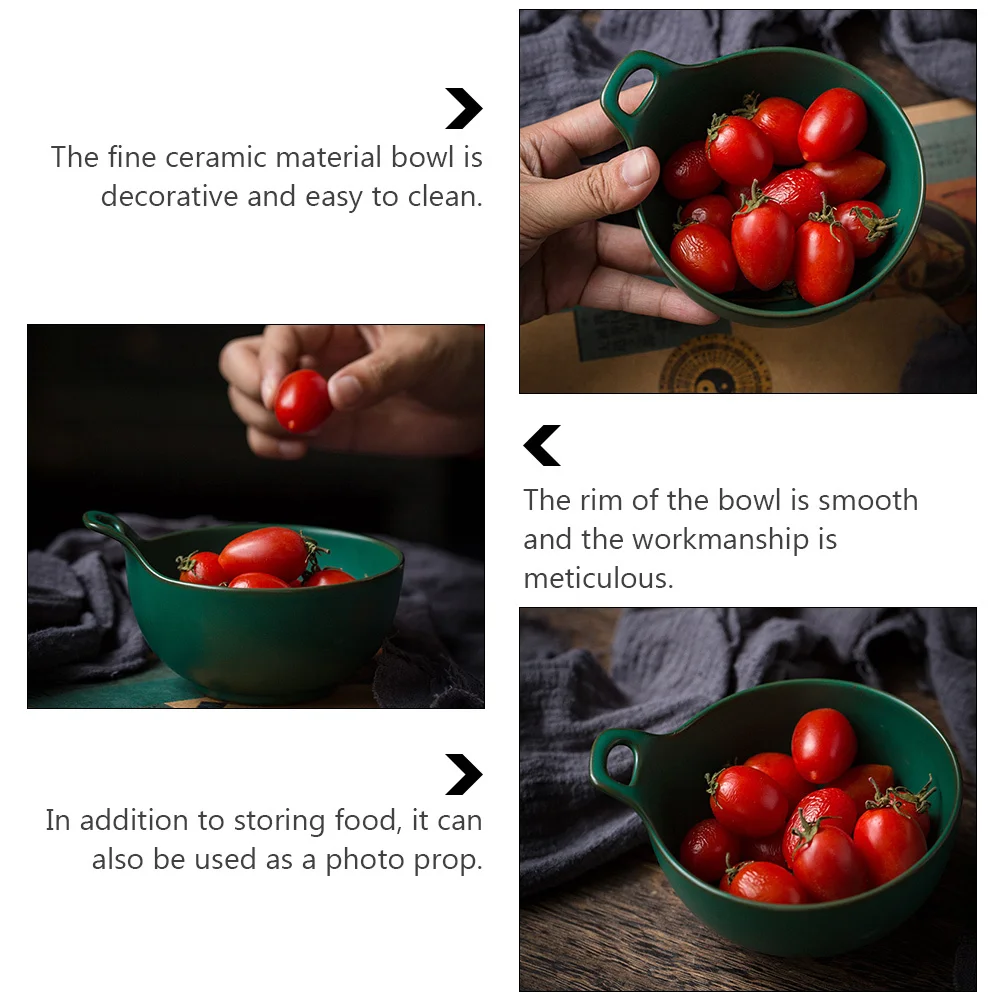 The fine ceramic material bowl is decorative and easy to clean.

The rim of the bowl is smooth and the workmanship is meticulous.

In addition to storing food, it can also be used as a photo prop.