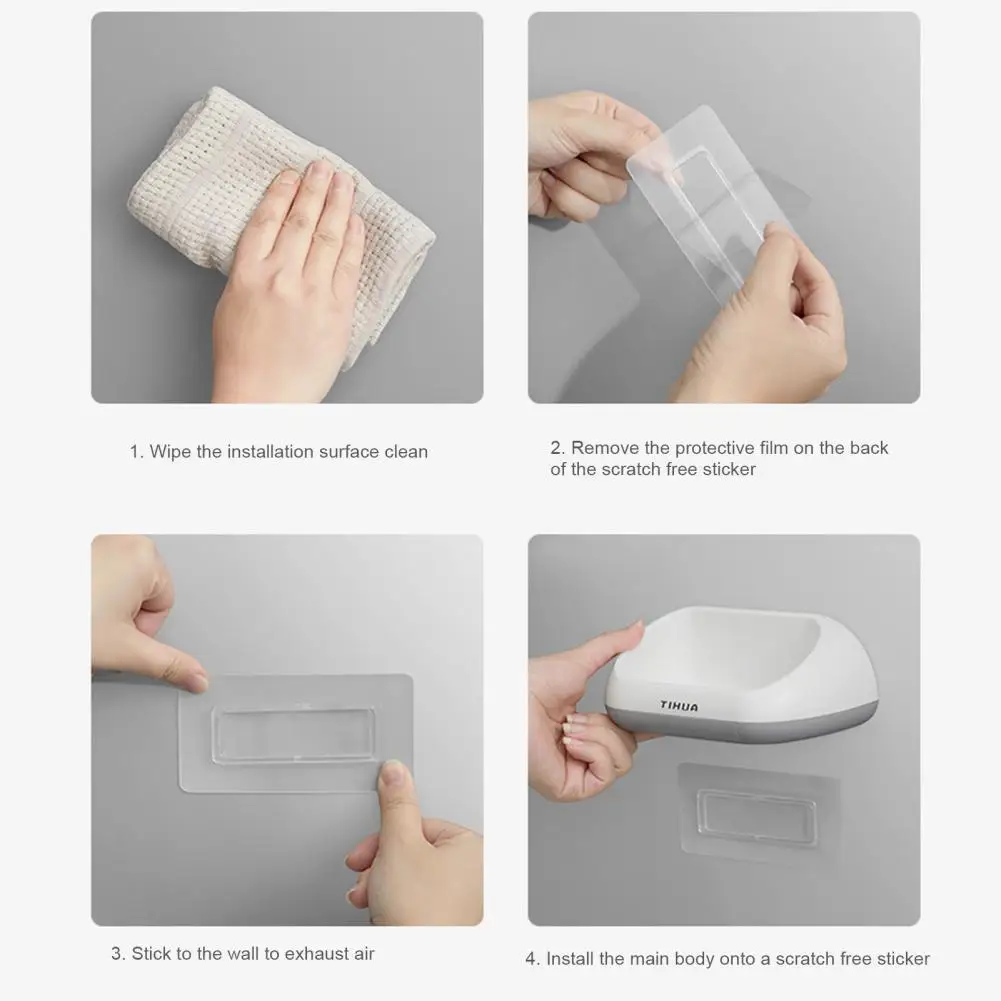 1. Wipe the installation surface clean

2. Remove the protective film on the back of the scratch free sticker

3. Stick to the wall to exhaust air

TIHUA

4. Install the main body onto a scratch free sticker