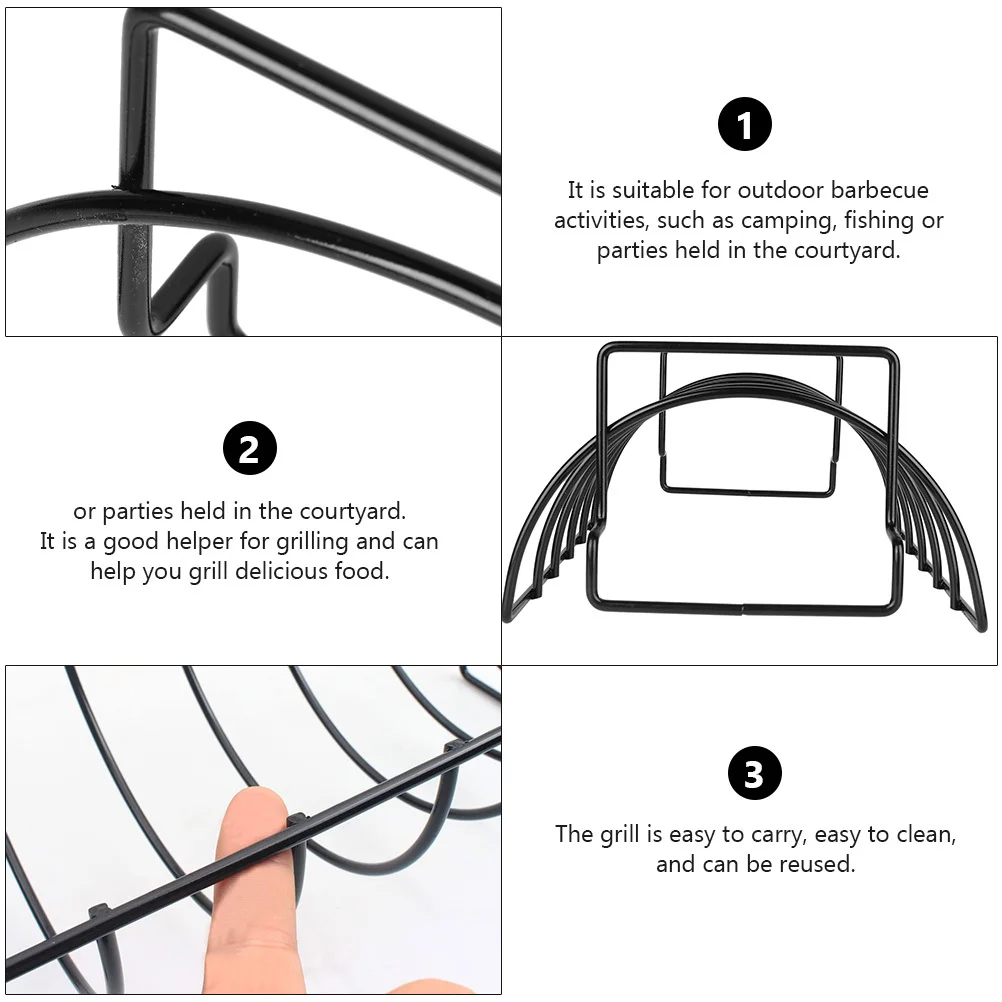 1

It is suitable for outdoor barbecue activities, such as camping, fishing or parties held in the courtyard.

2

or parties held in the courtyard. It is a good helper for grilling and can help you grill delicious food.

3

The grill is easy to carry, easy to clean, and can be reused.