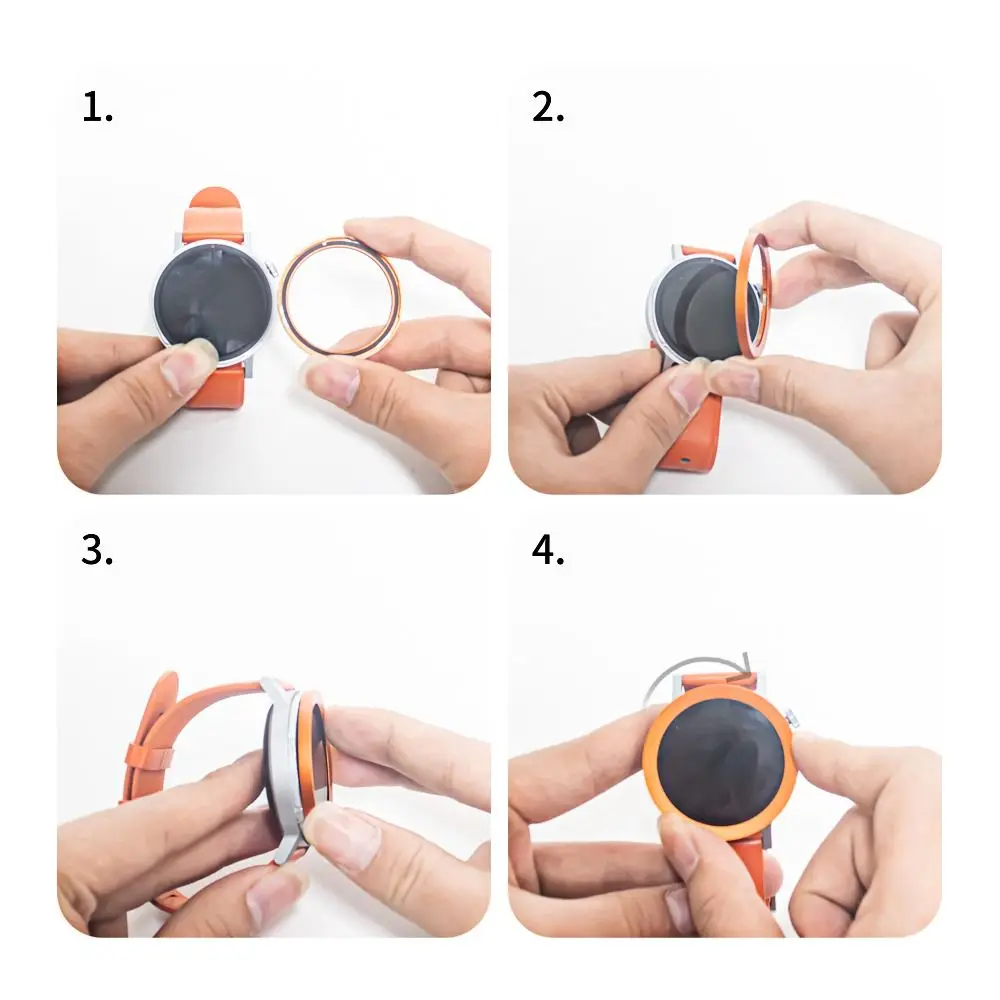 1.

2.

3.

4.