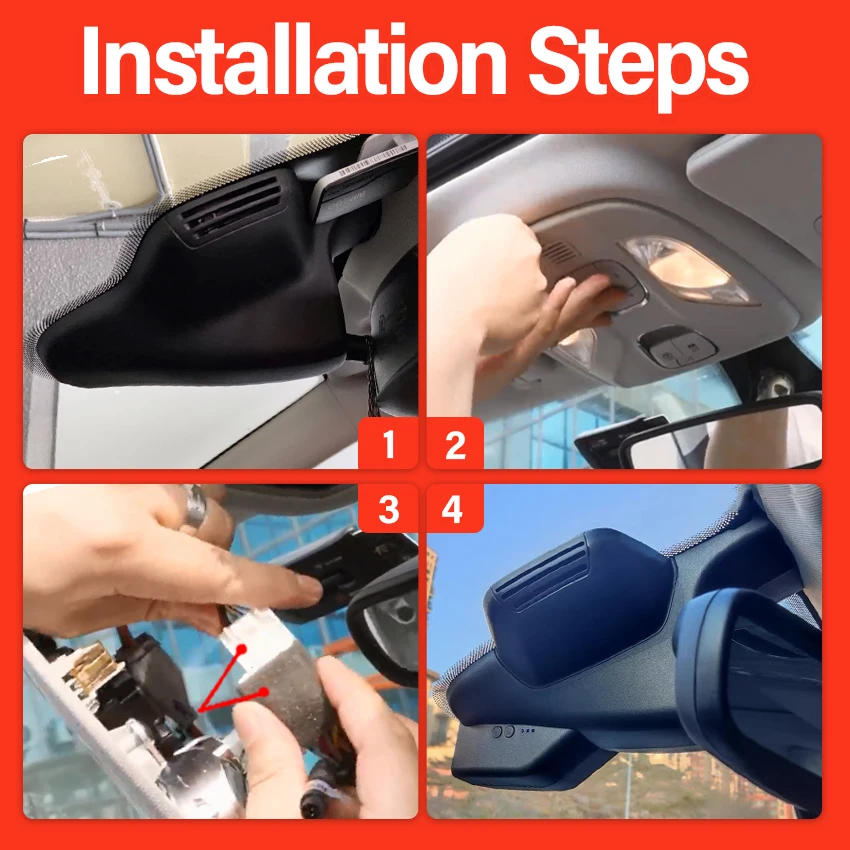 Installation Steps

1

2

3

4