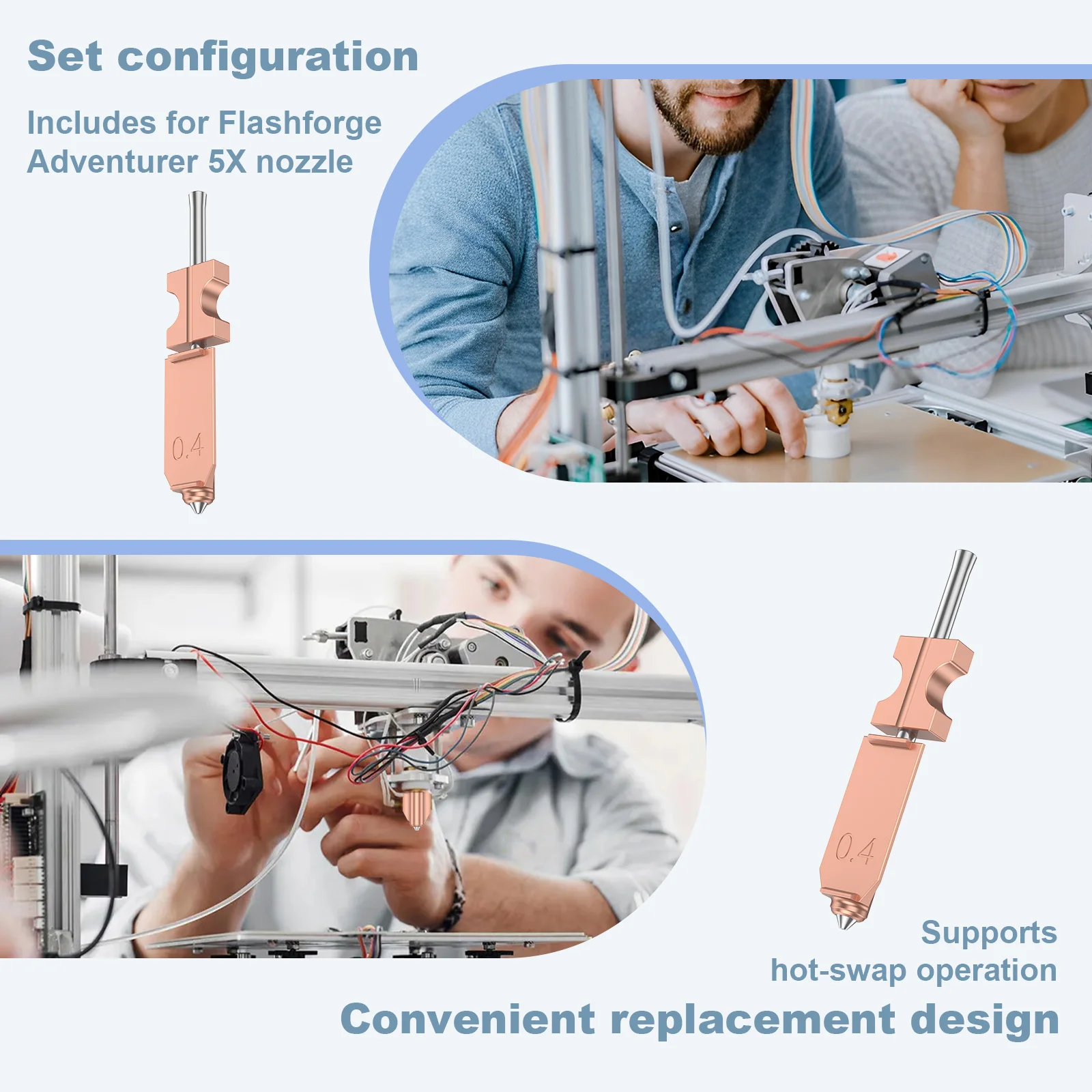 Set configuration

Includes for Flashforge Adventurer 5X nozzle

0.4

0.4

Supports hot-swap operation

Convenient replacement design