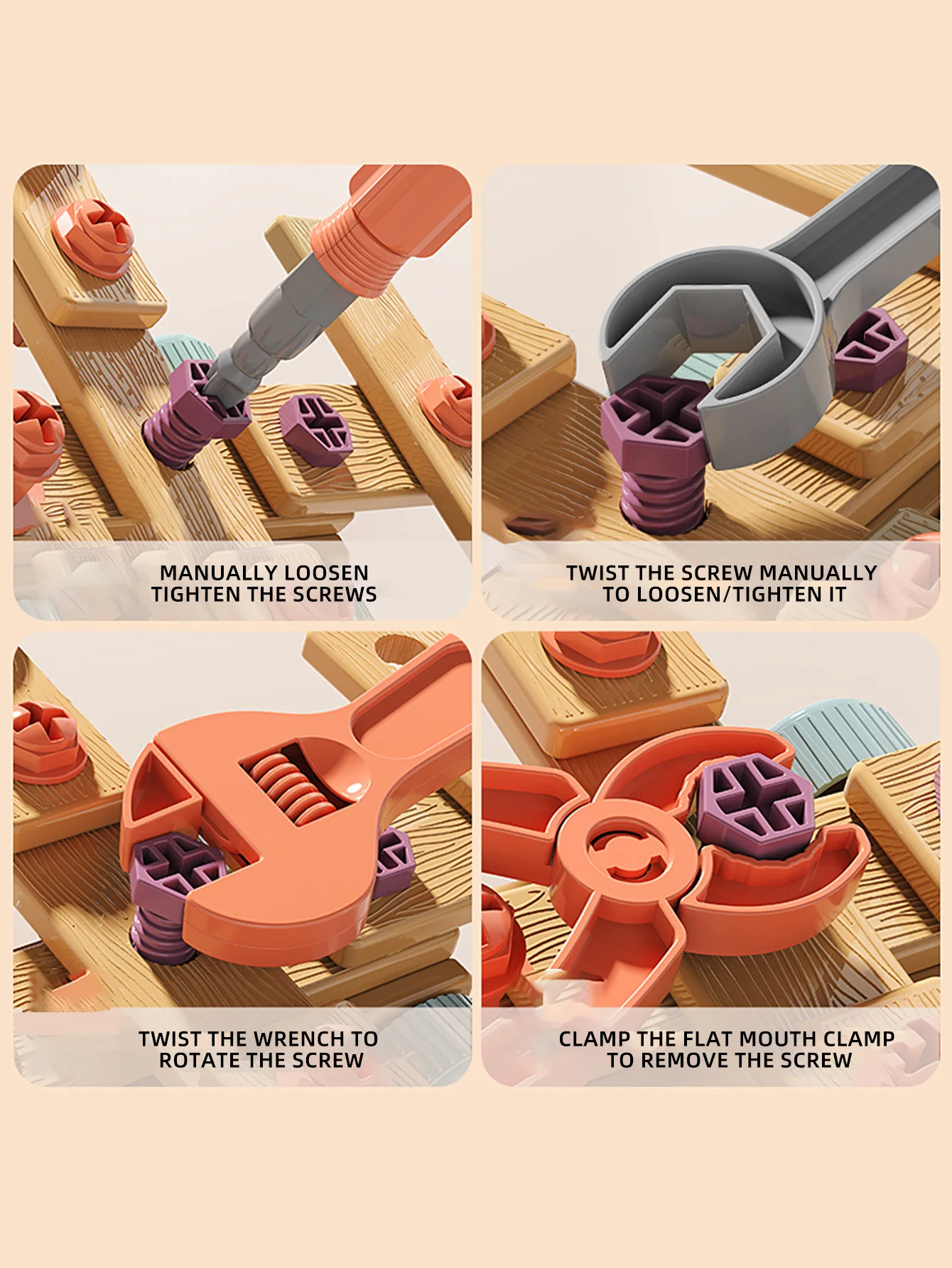 MANUALLY LOOSEN TIGHTEN THE SCREWS

TWIST THE SCREW MANUALLY TO LOOSEN/TIGHTEN IT

TWIST THE WRENCH TO ROTATE THE SCREW

CLAMP THE FLAT MOUTH CLAMP TO REMOVE THE SCREW