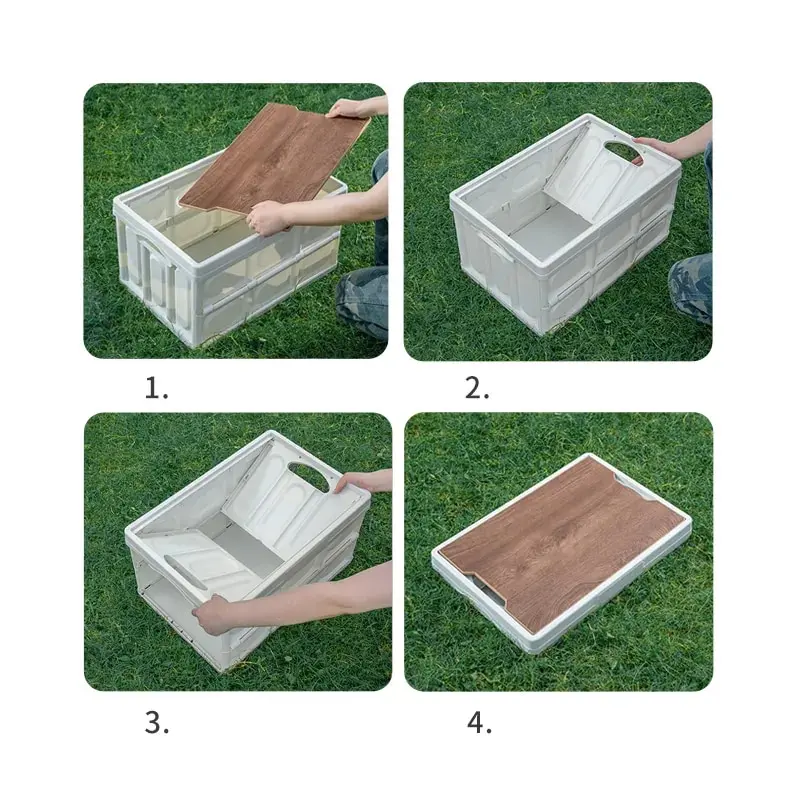 1.

2.

3.

4.