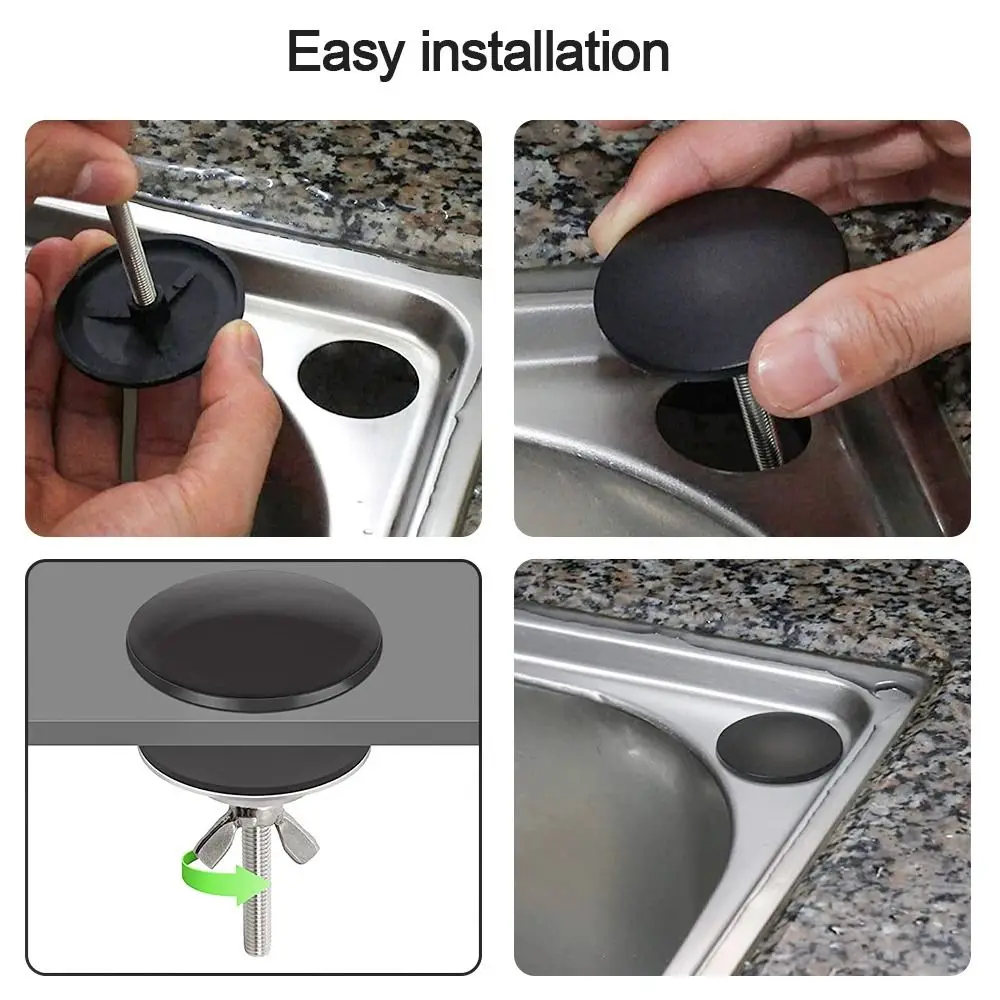 Easy installation