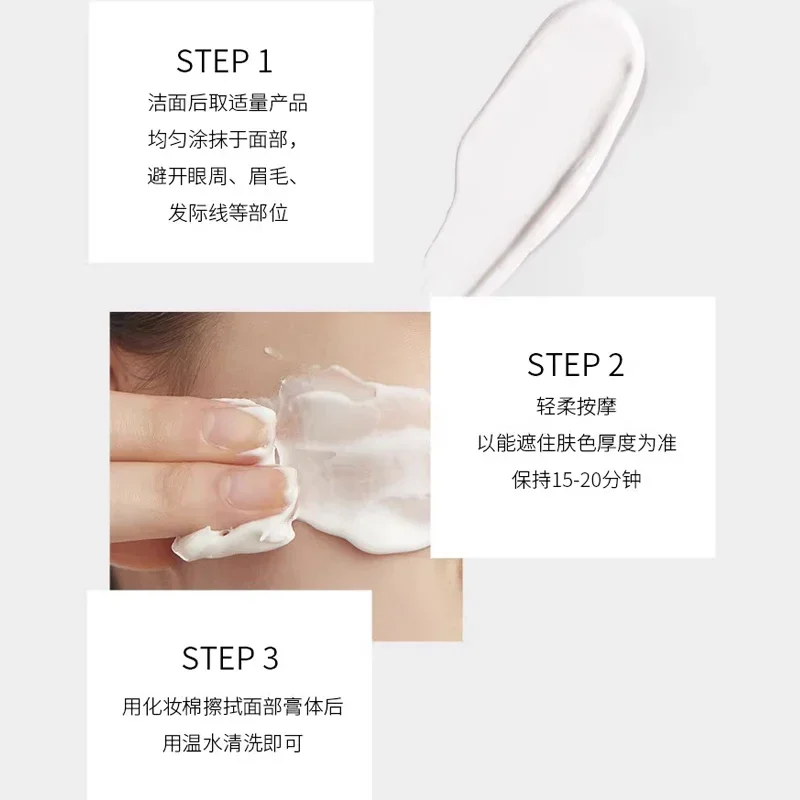 STEP 1

洁面后取适量产品
均匀涂抹于面部，
避开眼周、眉毛、
发际线等部位

STEP 2

轻柔按摩
以能遮住肤色厚度为准
保持15-20分钟

STEP 3

用化妆棉擦拭面部膏体后
用温水清洗即可