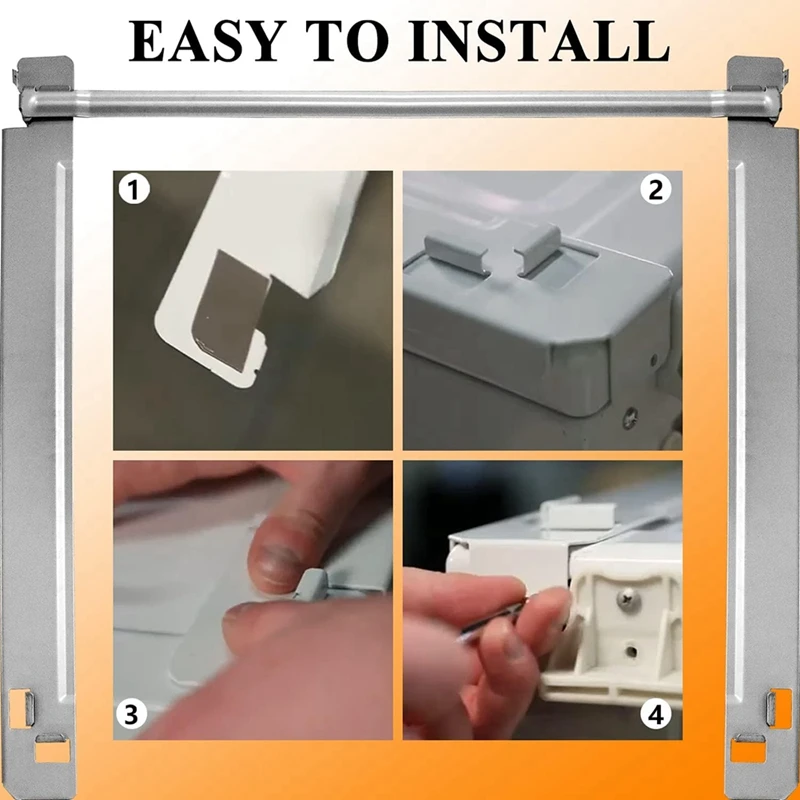 EASY TO INSTALL

1

2

3

4