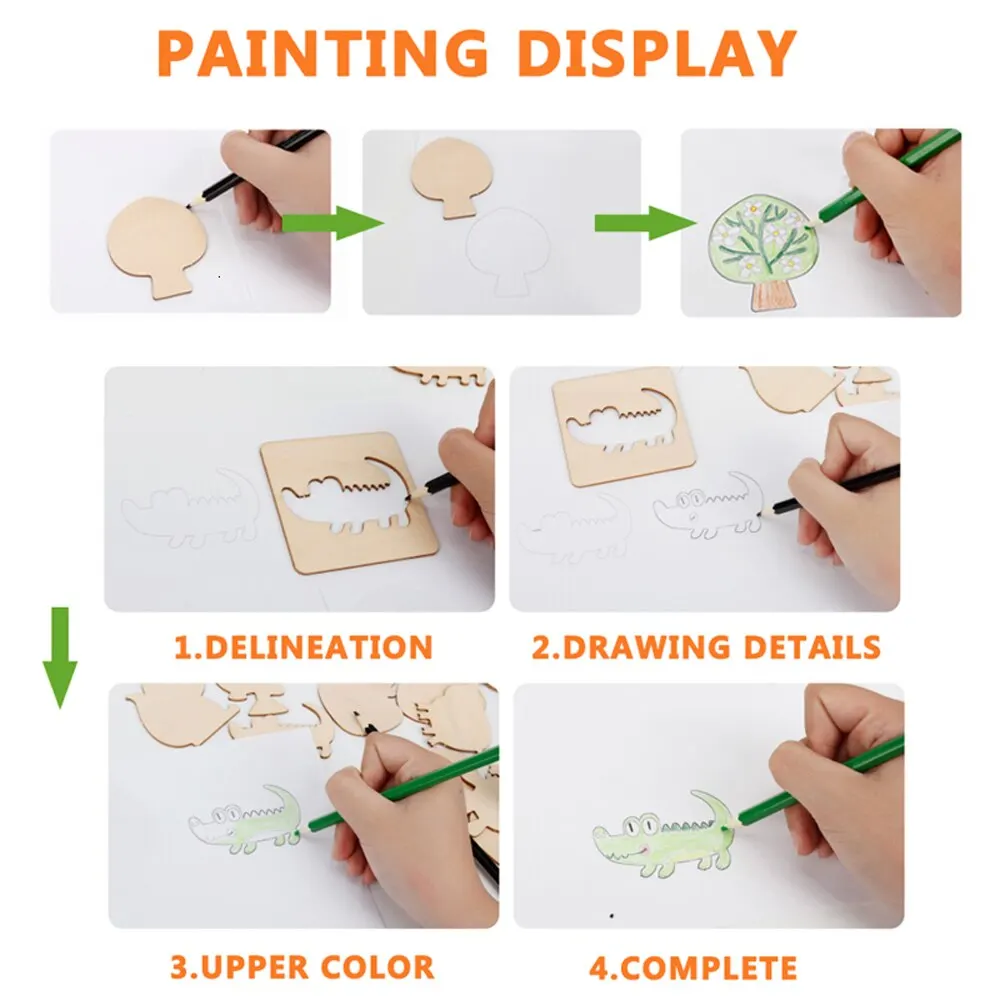 PAINTING DISPLAY

1.DELINEATION

2.DRAWING DETAILS

3.UPPER COLOR

4.COMPLETE