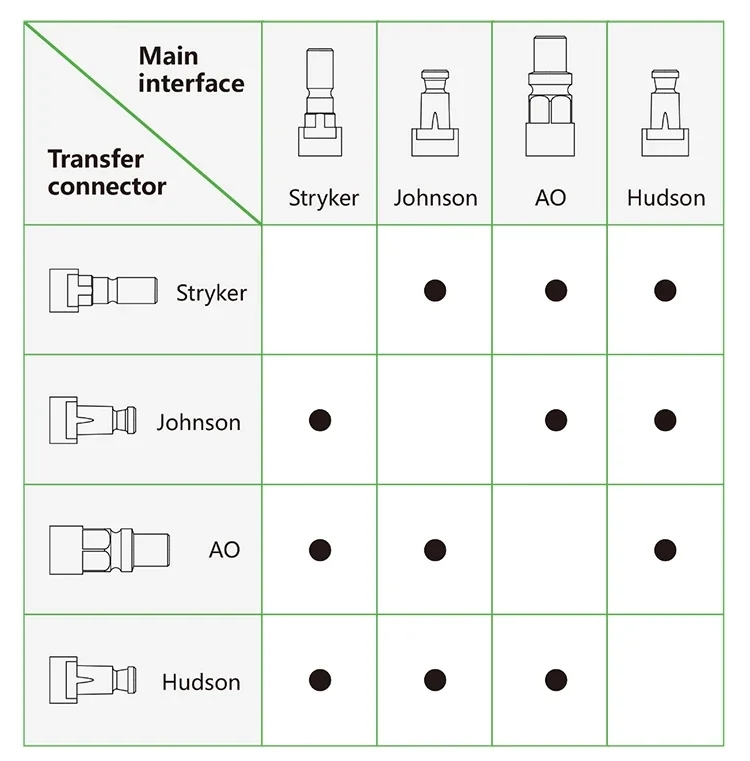 | Main interface / Transfer connector | Stryker | Johnson | AO | Hudson |
|---|---|---|---|---|
| Stryker | | ● | ● | ● |
| Johnson | ● | | ● | ● |
| AO | ● | ● | | ● |
| Hudson | ● | ● | ● | |