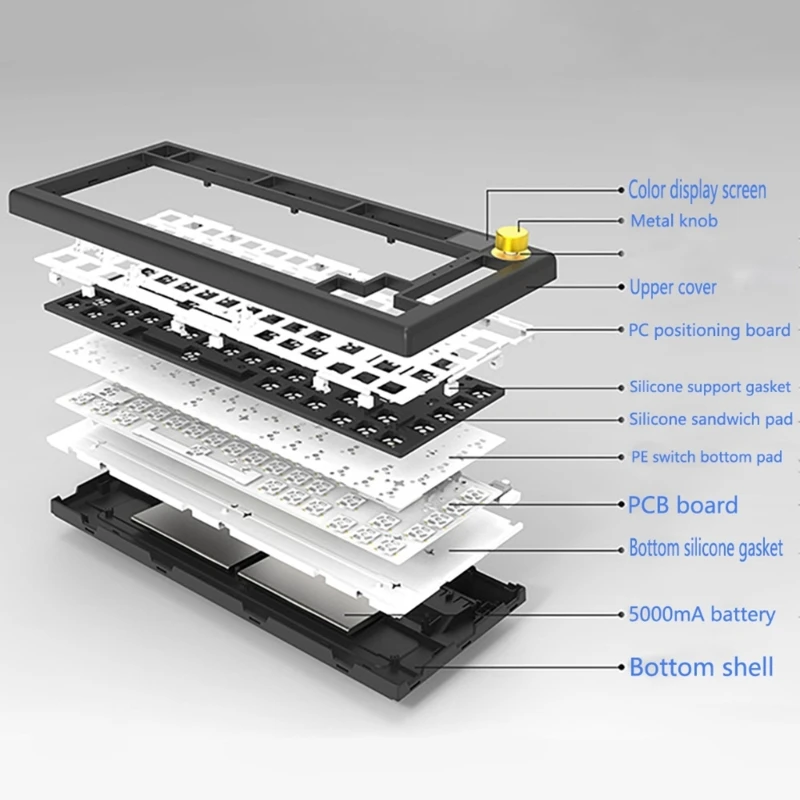 Color display screen
Metal knob
Upper cover
PC positioning board
Silicone support gasket
Silicone sandwich pad
PE switch bottom pad
PCB board
Bottom silicone gasket
5000mA battery
Bottom shell