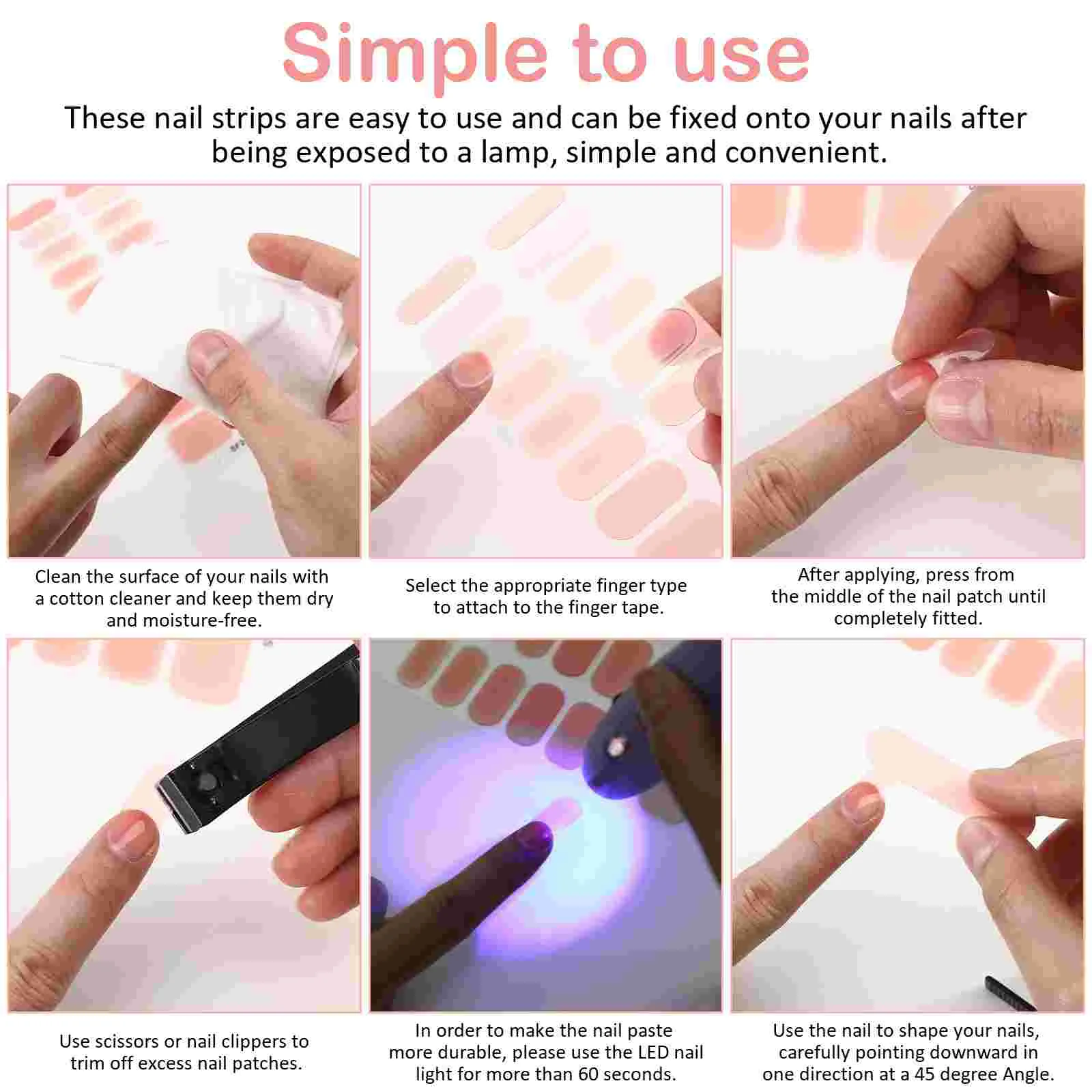 Simple to use

These nail strips are easy to use and can be fixed onto your nails after being exposed to a lamp, simple and convenient.

Clean the surface of your nails with a cotton cleaner and keep them dry and moisture-free.

Select the appropriate finger type to attach to the finger tape.

After applying, press from the middle of the nail patch until completely fitted.

Use scissors or nail clippers to trim off excess nail patches.

In order to make the nail paste more durable, please use the LED nail light for more than 60 seconds.

Use the nail to shape your nails, carefully pointing downward in one direction at a 45 degree Angle.