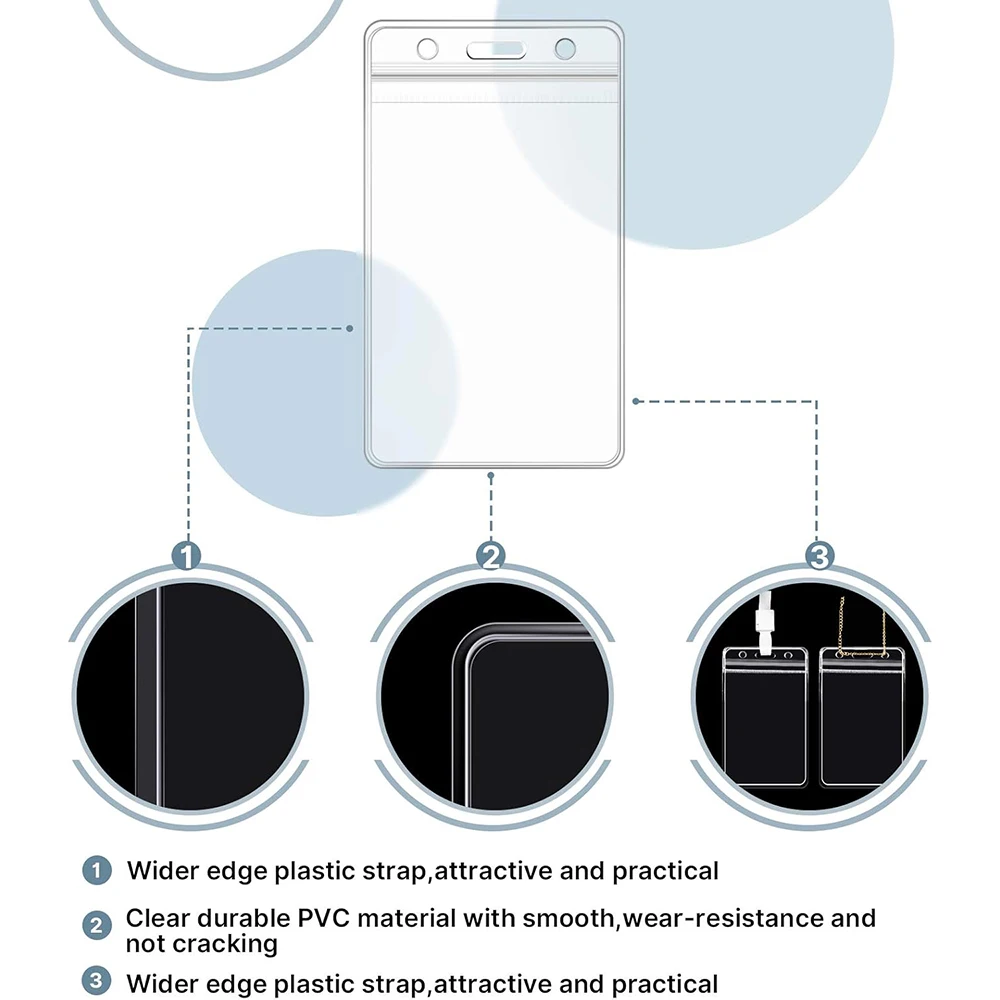 1

2

3

1 Wider edge plastic strap,attractive and practical

2 Clear durable PVC material with smooth,wear-resistance and not cracking

3 Wider edge plastic strap,attractive and practical