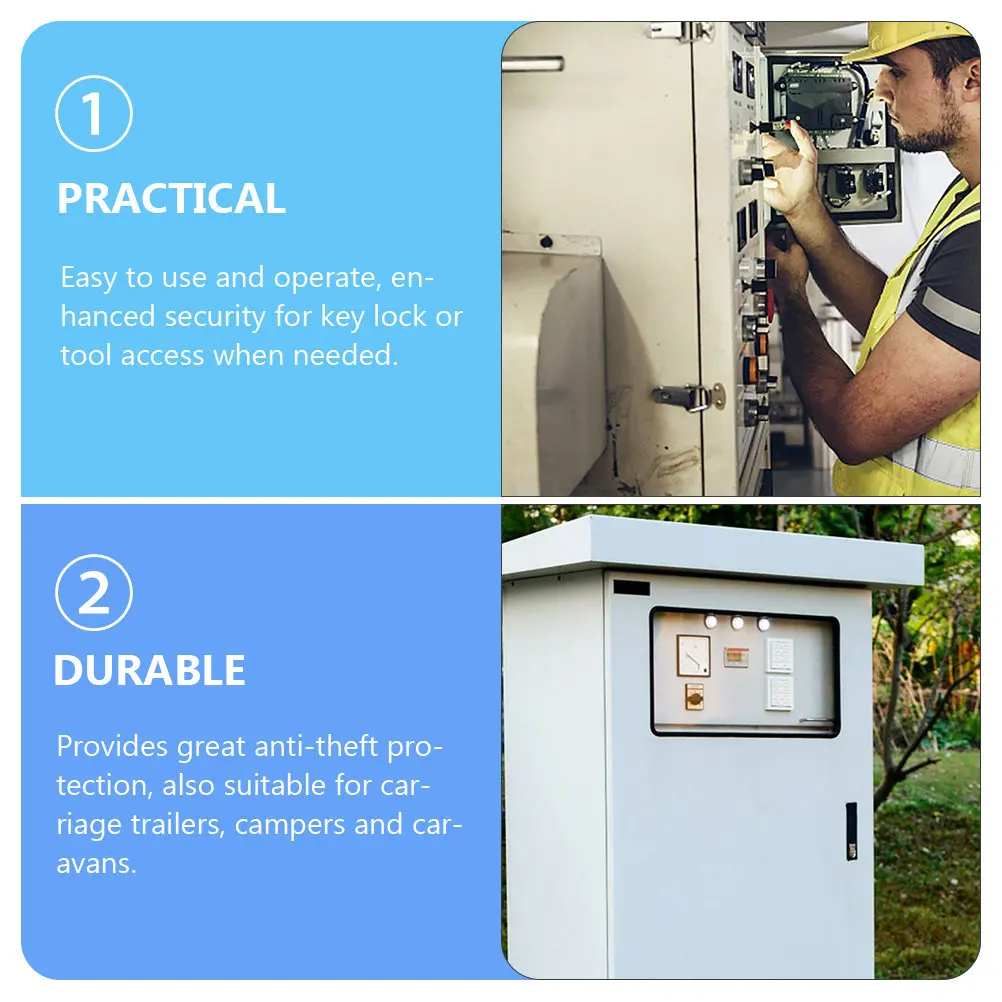 1

PRACTICAL

Easy to use and operate, enhanced security for key lock or tool access when needed.

2

DURABLE

Provides great anti-theft protection, also suitable for carriage trailers, campers and caravans.