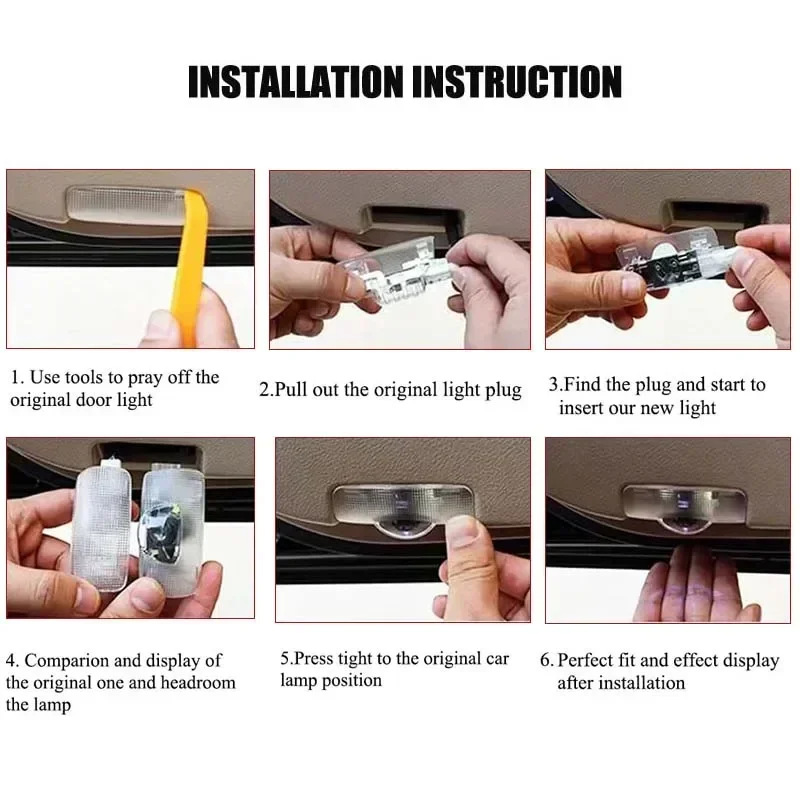 INSTALLATION INSTRUCTION

1. Use tools to pray off the original door light

2.Pull out the original light plug

3.Find the plug and start to insert our new light

4. Comparion and display of the original one and headroom the lamp

5.Press tight to the original car lamp position

6. Perfect fit and effect display after installation