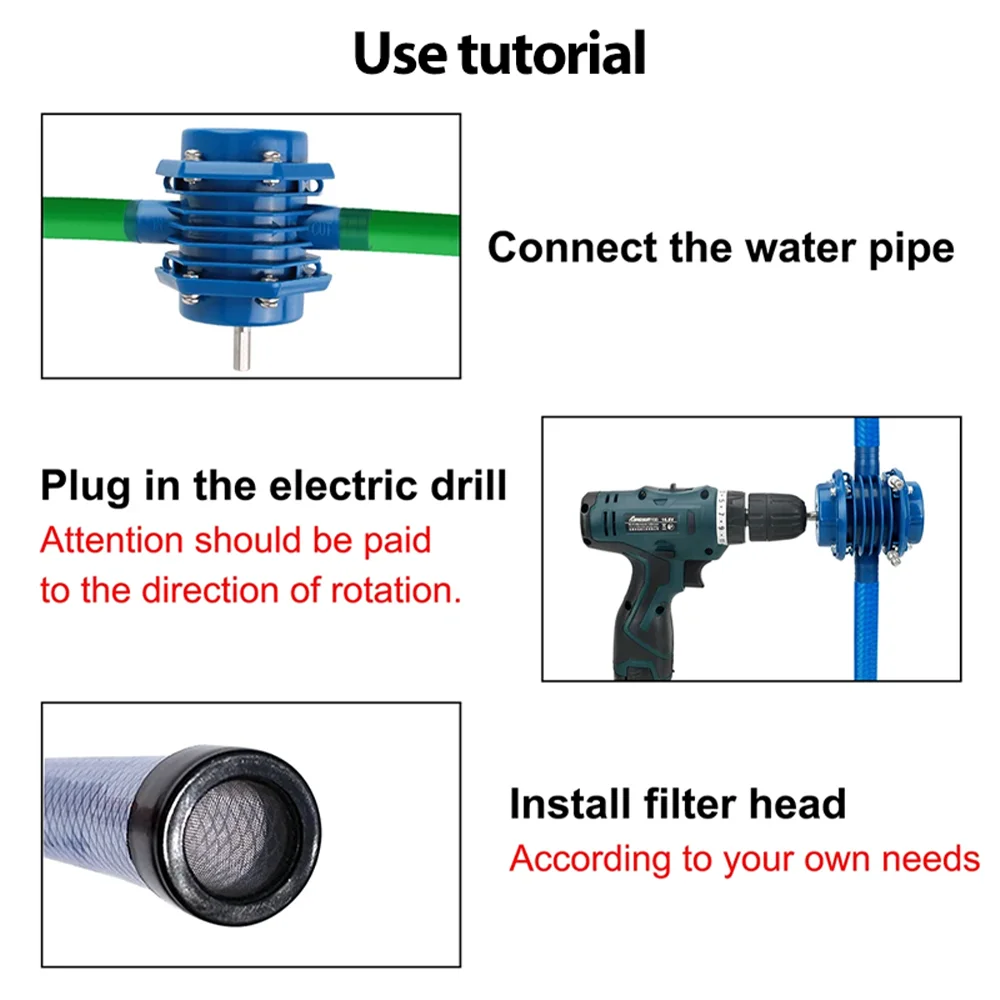 Use tutorial

Connect the water pipe

Plug in the electric drill
Attention should be paid to the direction of rotation.

Install filter head
According to your own needs