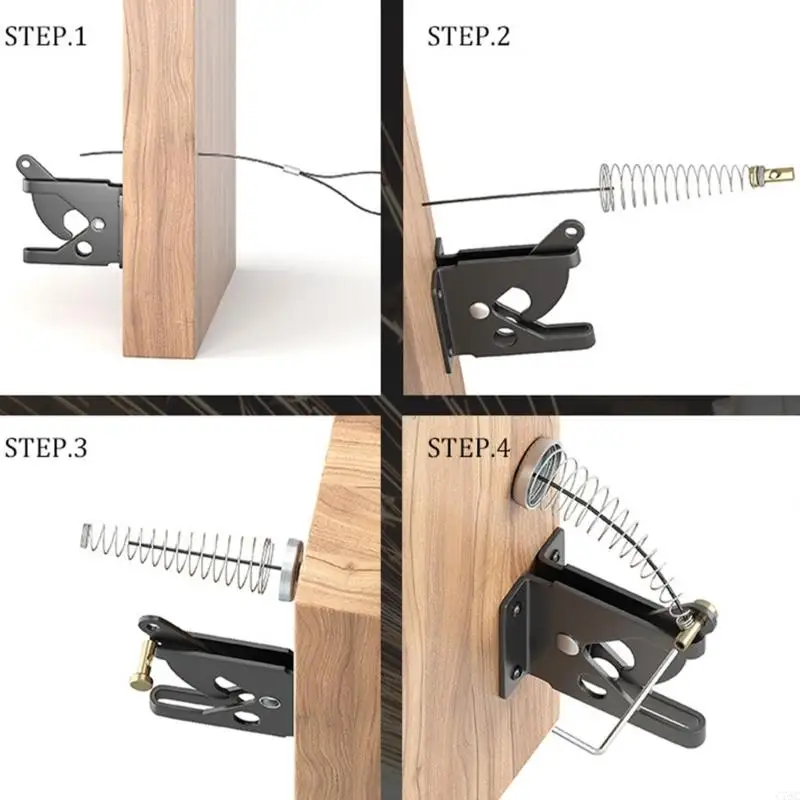 STEP.1

STEP.2

STEP.3

STEP.4