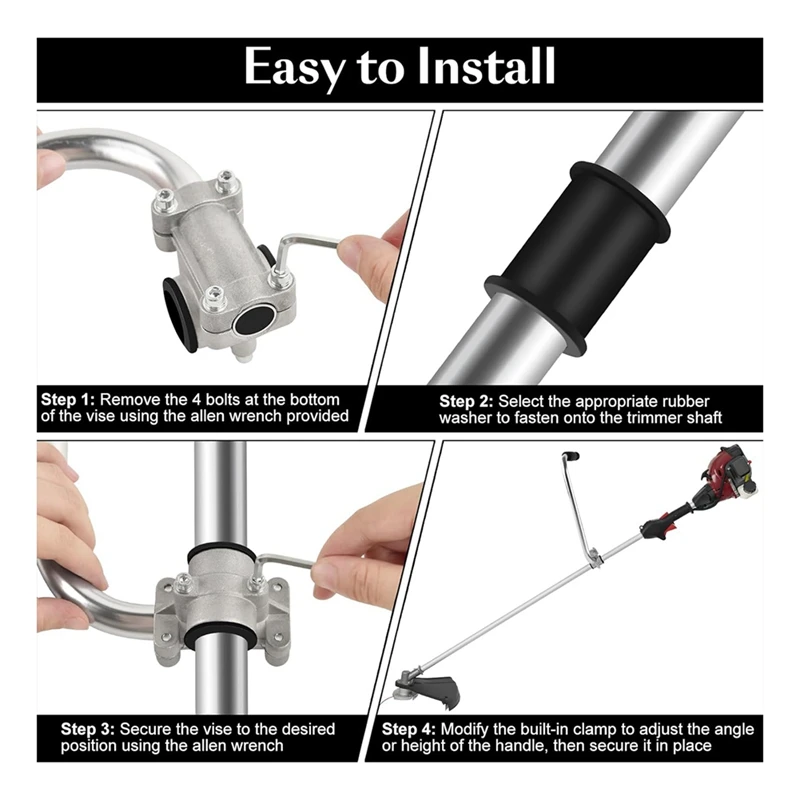 Easy to Install

Step 1: Remove the 4 bolts at the bottom of the vise using the allen wrench provided

Step 2: Select the appropriate rubber washer to fasten onto the trimmer shaft

Step 3: Secure the vise to the desired position using the allen wrench

Step 4: Modify the built-in clamp to adjust the angle or height of the handle, then secure it in place