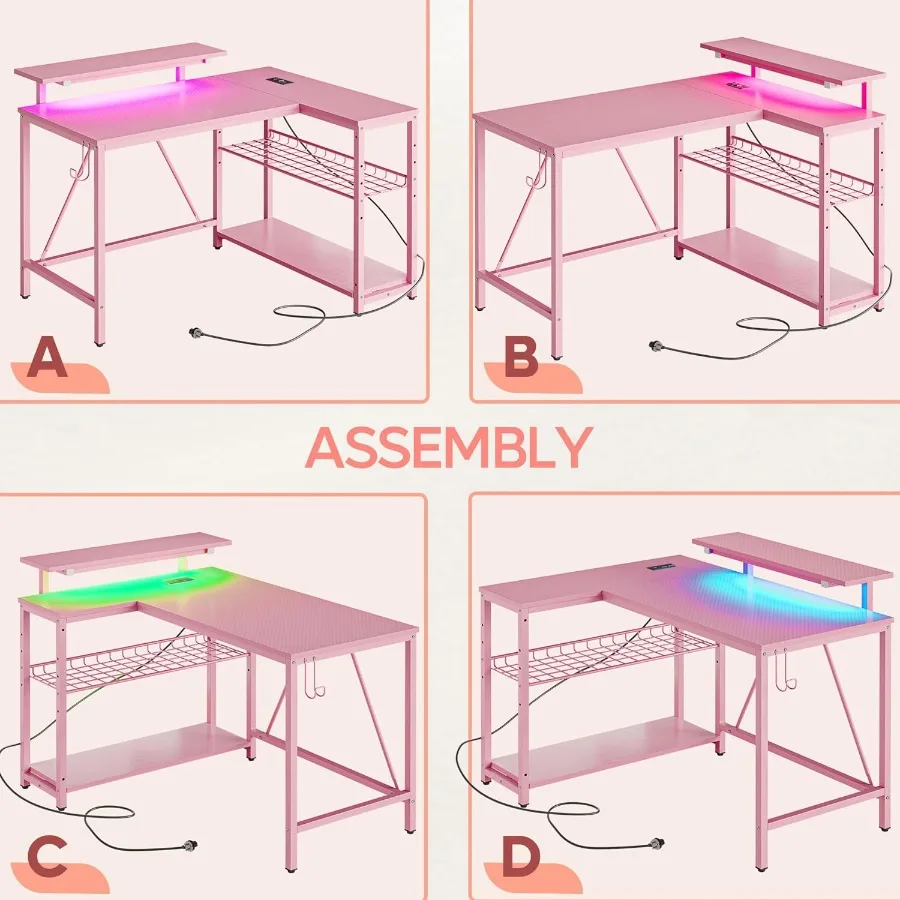 A

B

ASSEMBLY

C

D