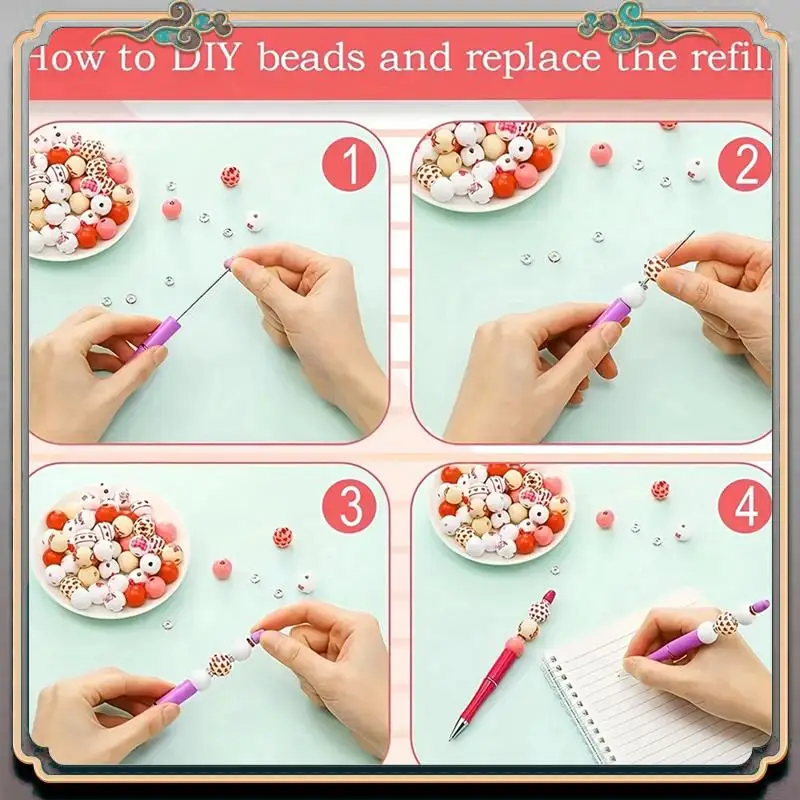 How to DIY beads and replace the refill

1

2

3

4