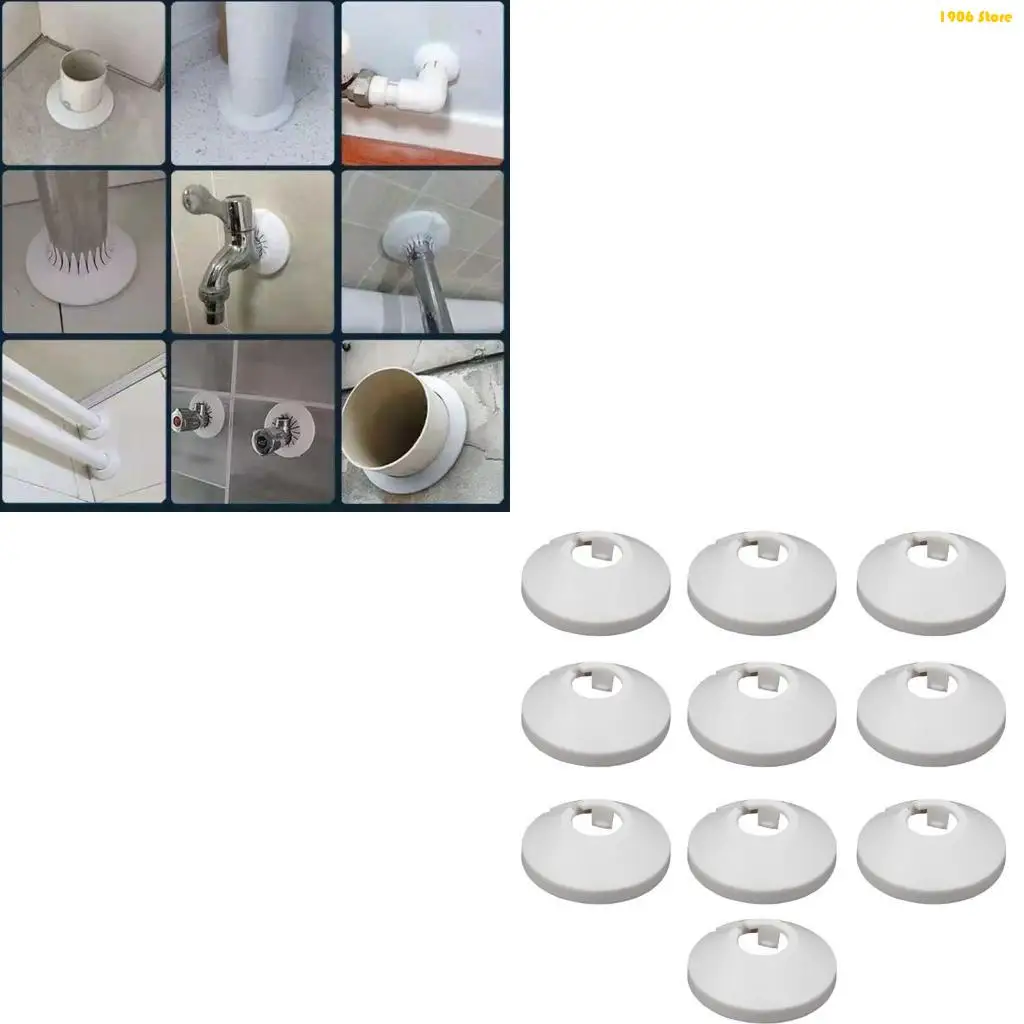 1906 Store