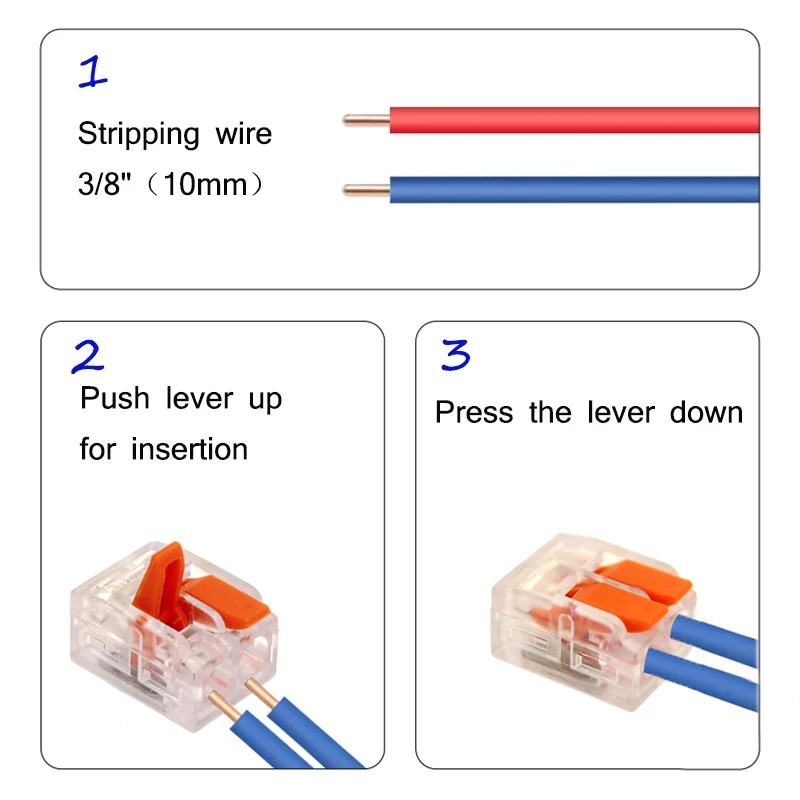 1

Stripping wire
3/8"（10mm）

2

Push lever up for insertion

3

Press the lever down