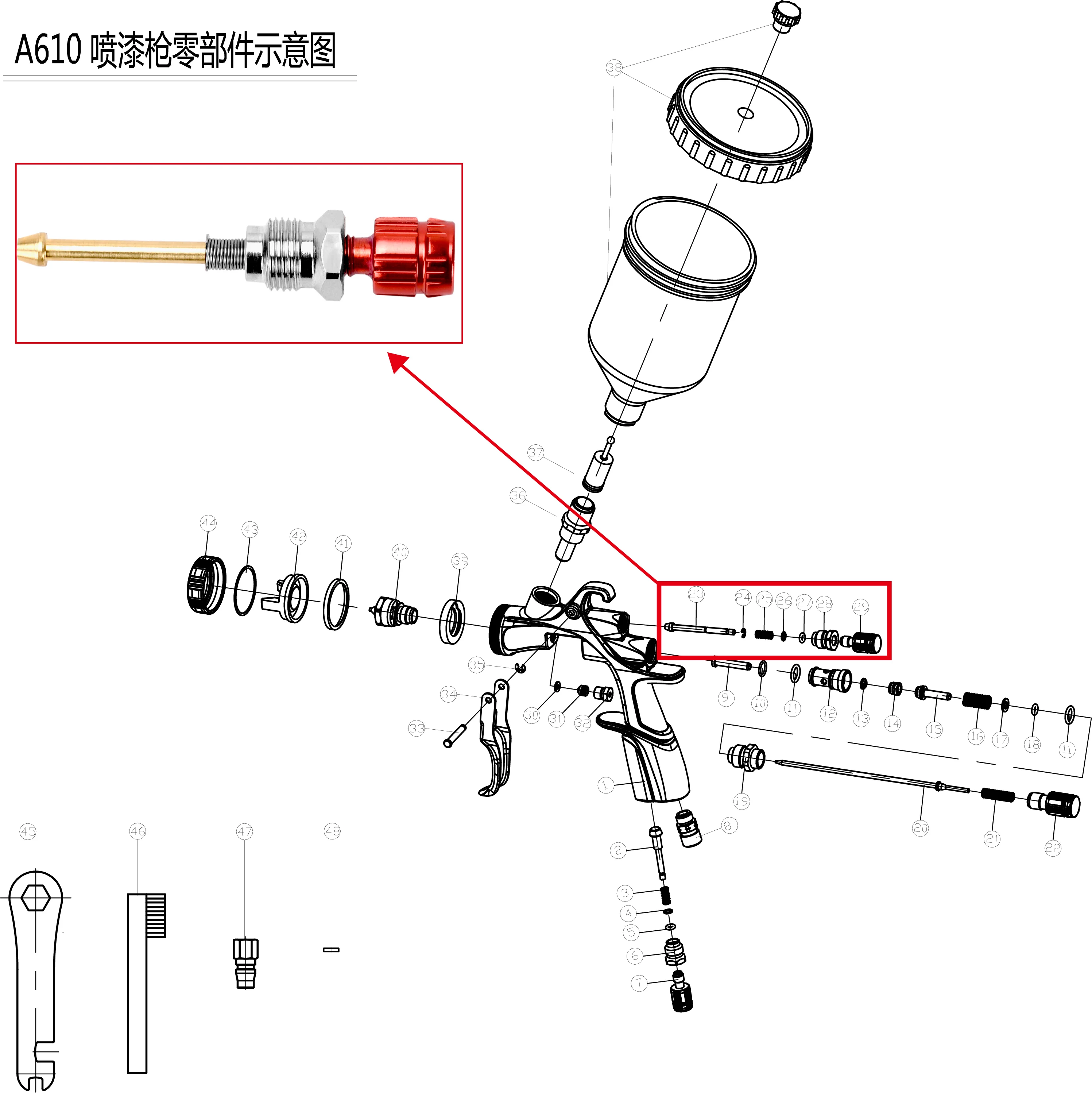 A610 喷漆枪零部件示意图

38
37
36
44
43
42
41
40
39
23
24
25
26
27
28
29
35
34
33
30
31
32
9
10
11
12
13
14
15
16
17
18
11
19
20
21
22
1
8
2
3
4
5
6
7
45
46
47
48