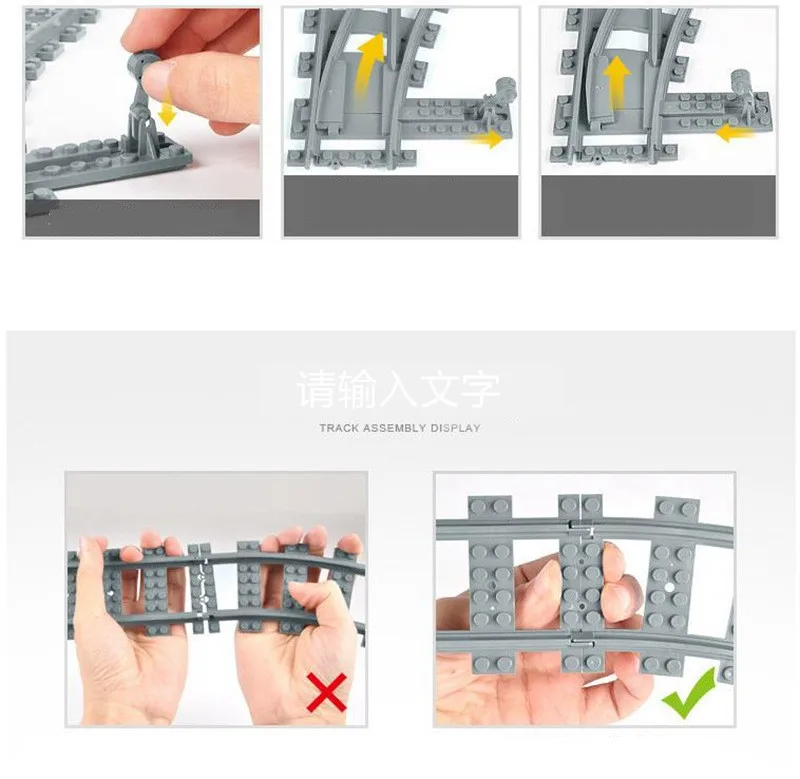 请输入文字

TRACK ASSEMBLY DISPLAY