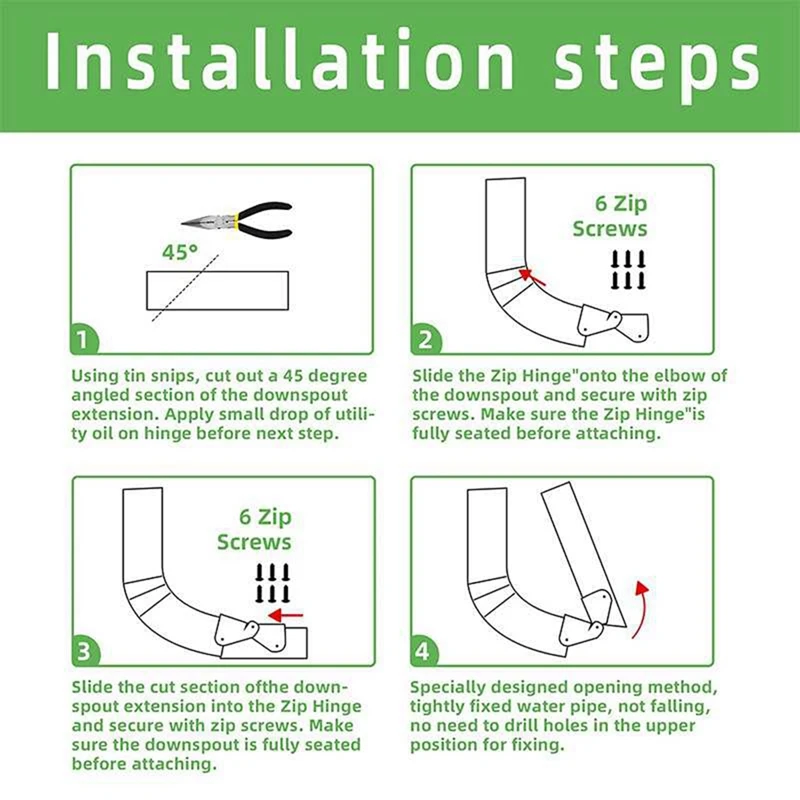 Installation steps

45°

1

Using tin snips, cut out a 45 degree angled section of the downspout extension. Apply small drop of utility oil on hinge before next step.

6 Zip Screws

2

Slide the Zip Hinge"onto the elbow of the downspout and secure with zip screws. Make sure the Zip Hinge"is fully seated before attaching.

6 Zip Screws

3

Slide the cut section ofthe downspout extension into the Zip Hinge and secure with zip screws. Make sure the downspout is fully seated before attaching.

4

Specially designed opening method, tightly fixed water pipe, not falling, no need to drill holes in the upper position for fixing.