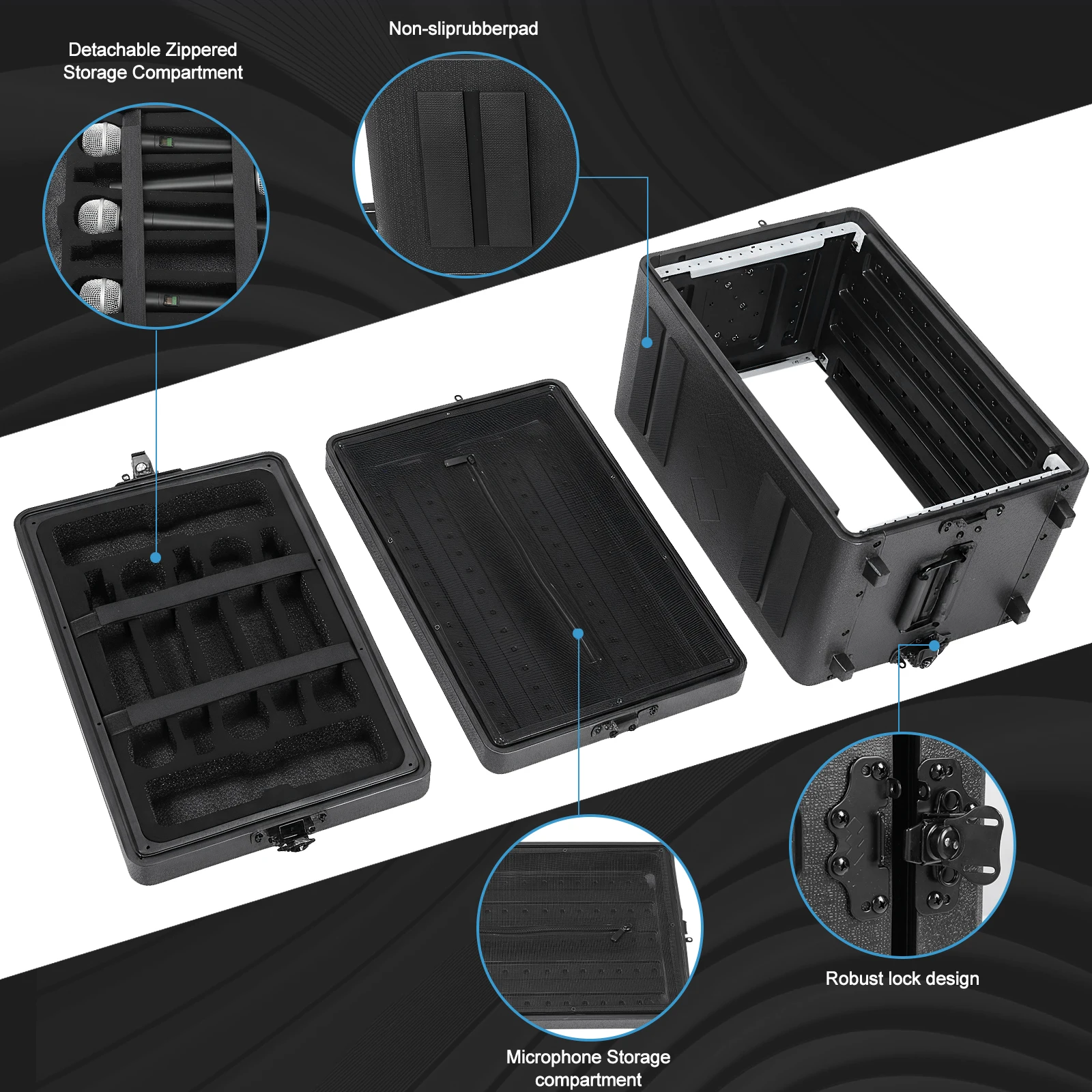 Detachable Zippered Storage Compartment

Non-sliprubberpad

Robust lock design

Microphone Storage compartment