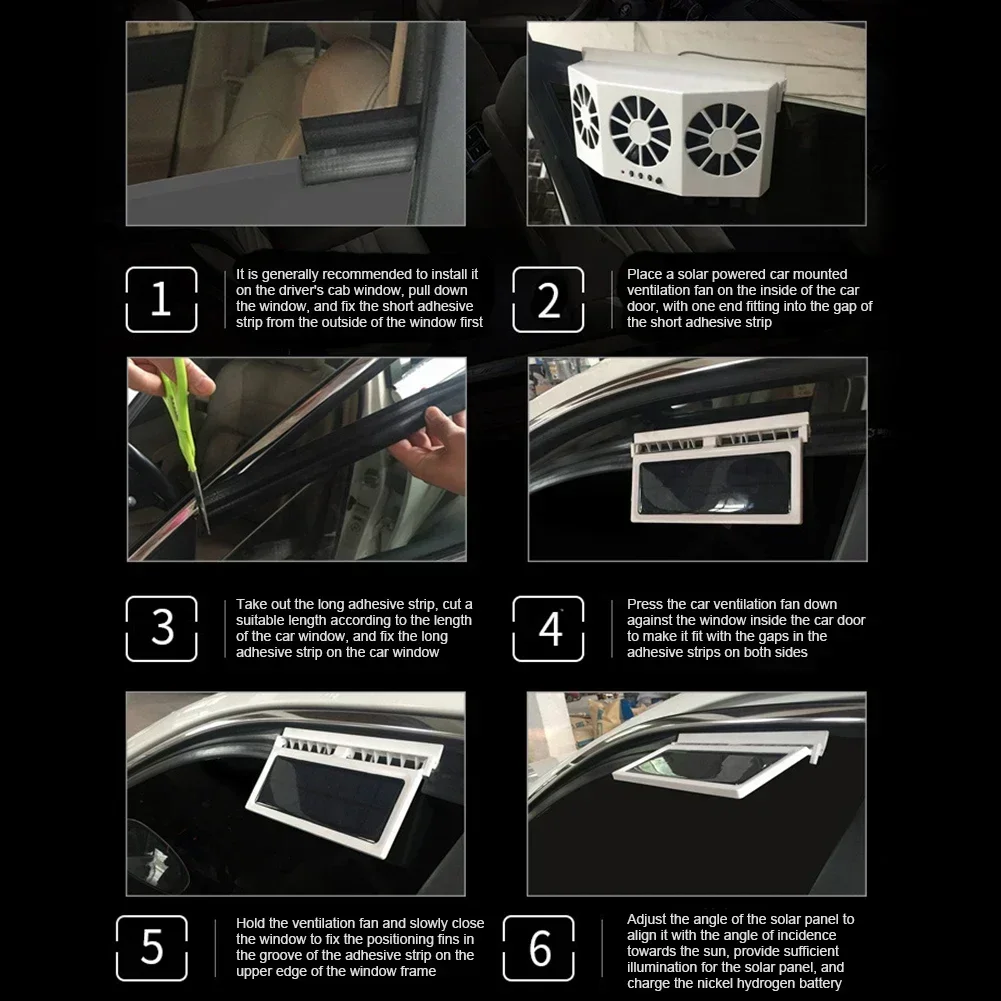 1

It is generally recommended to install it on the driver's cab window, pull down the window, and fix the short adhesive strip from the outside of the window first

2

Place a solar powered car mounted ventilation fan on the inside of the car door, with one end fitting into the gap of the short adhesive strip

3

Take out the long adhesive strip, cut a suitable length according to the length of the car window, and fix the long adhesive strip on the car window

4

Press the car ventilation fan down against the window inside the car door to make it fit with the gaps in the adhesive strips on both sides

5

Hold the ventilation fan and slowly close the window to fix the positioning fins in the groove of the adhesive strip on the upper edge of the window frame

6

Adjust the angle of the solar panel to align it with the angle of incidence towards the sun, provide sufficient illumination for the solar panel, and charge the nickel hydrogen battery