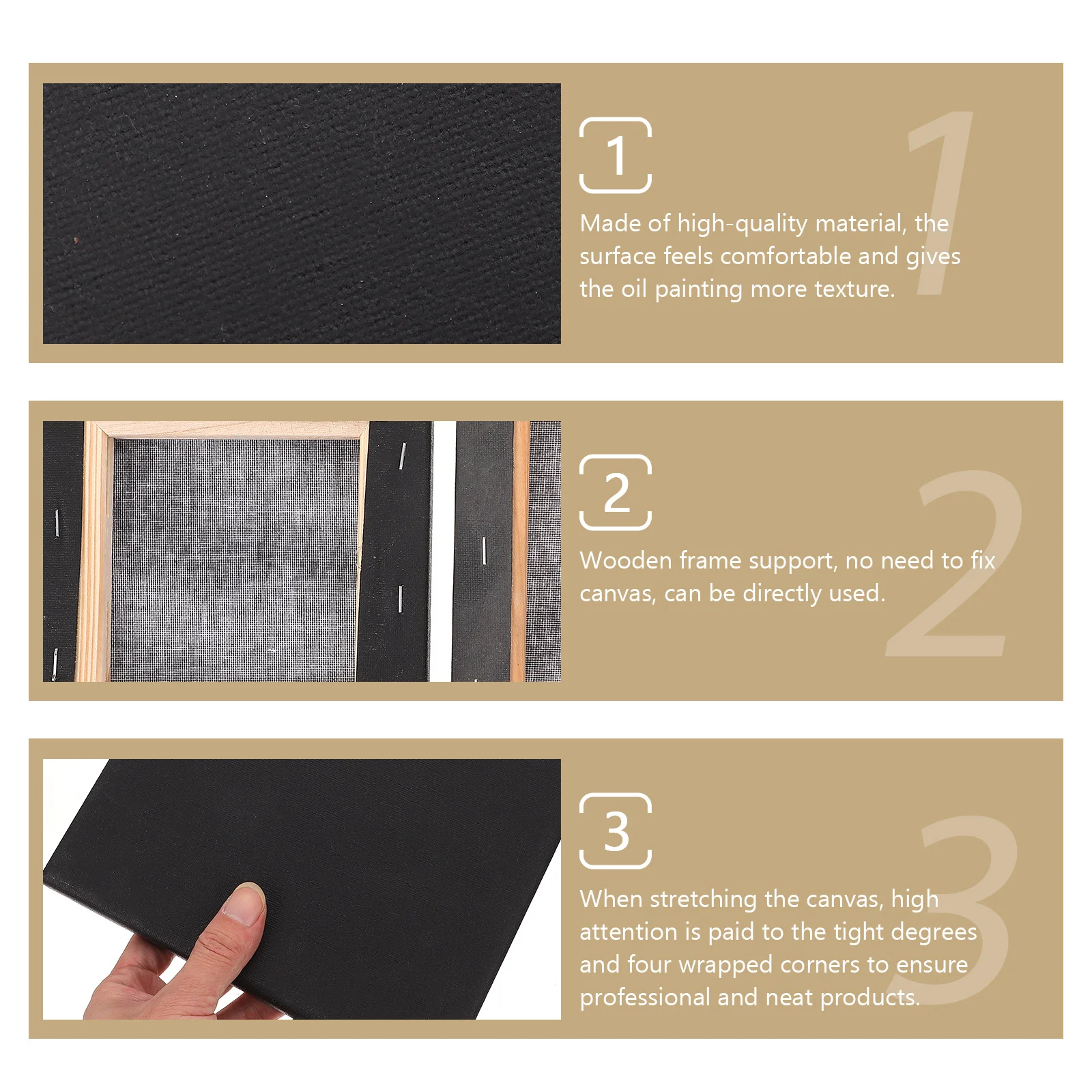 1

1

Made of high-quality material, the surface feels comfortable and gives the oil painting more texture.

2

2

Wooden frame support, no need to fix canvas, can be directly used.

3

3

When stretching the canvas, high attention is paid to the tight degrees and four wrapped corners to ensure professional and neat products.