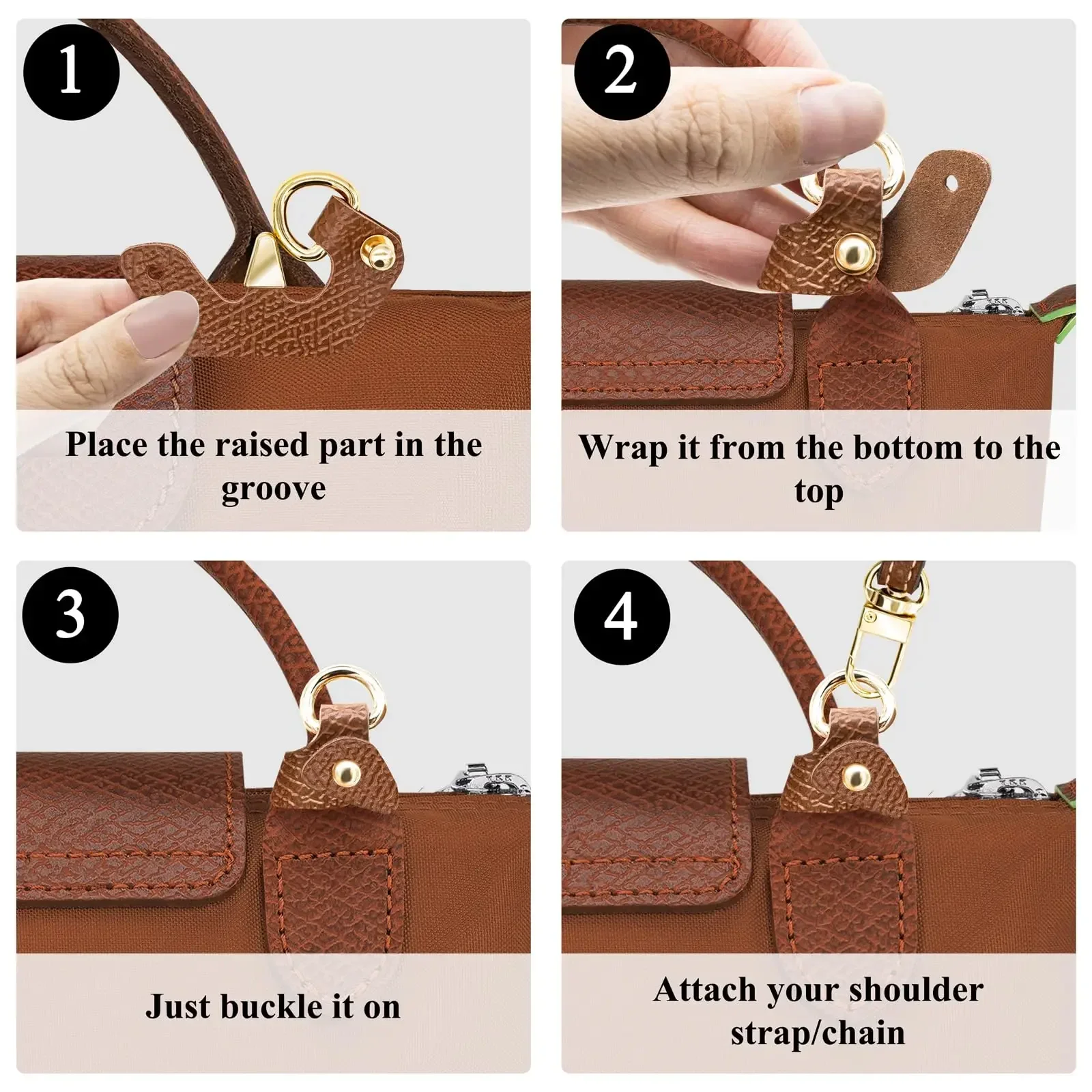 1

Place the raised part in the groove

2

Wrap it from the bottom to the top

3

Just buckle it on

4

Attach your shoulder strap/chain