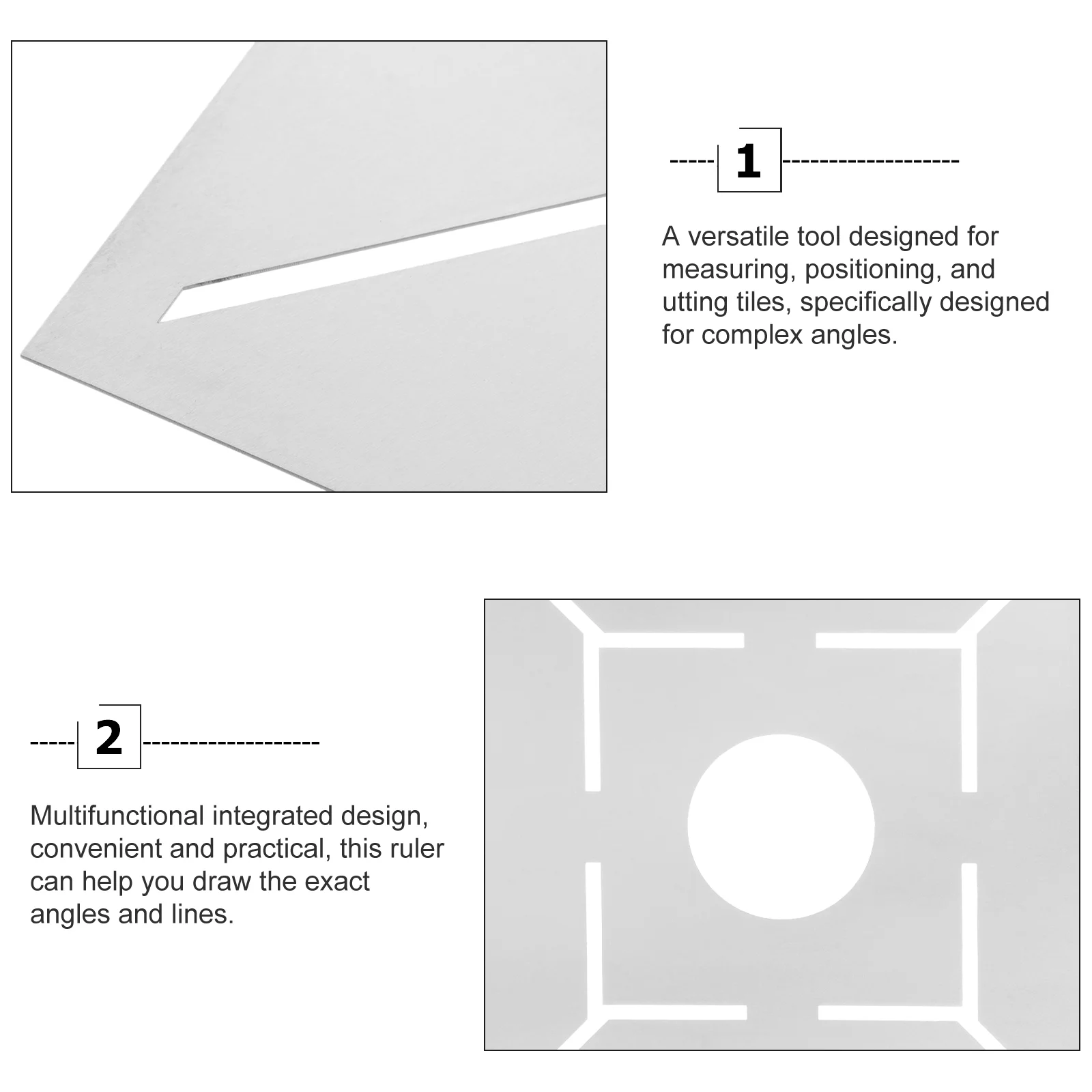 1

A versatile tool designed for measuring, positioning, and utting tiles, specifically designed for complex angles.

2

Multifunctional integrated design, convenient and practical, this ruler can help you draw the exact angles and lines.