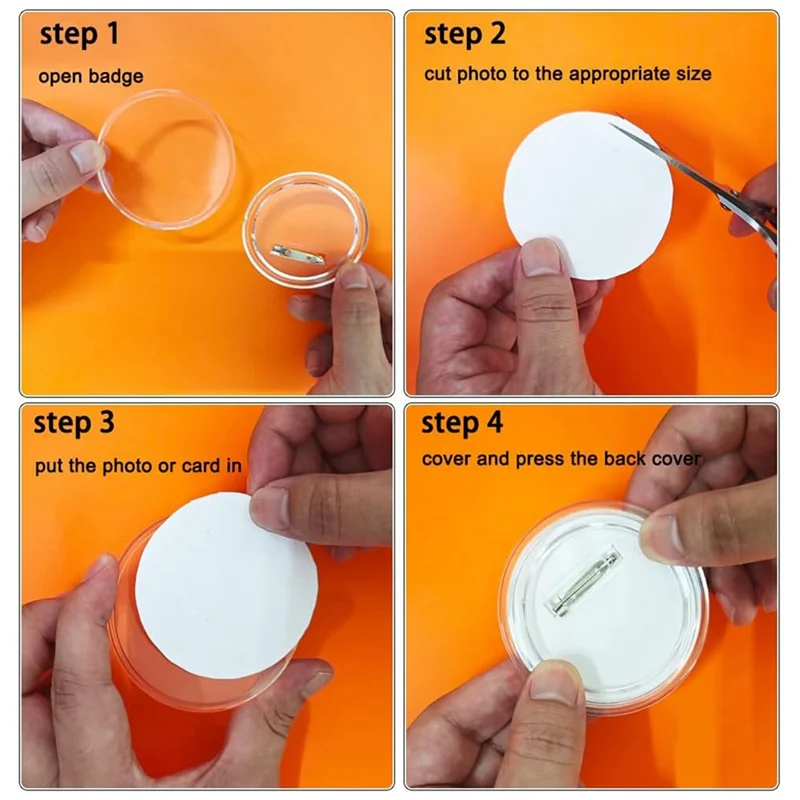 step 1
open badge

step 2
cut photo to the appropriate size

step 3
put the photo or card in

step 4
cover and press the back cover