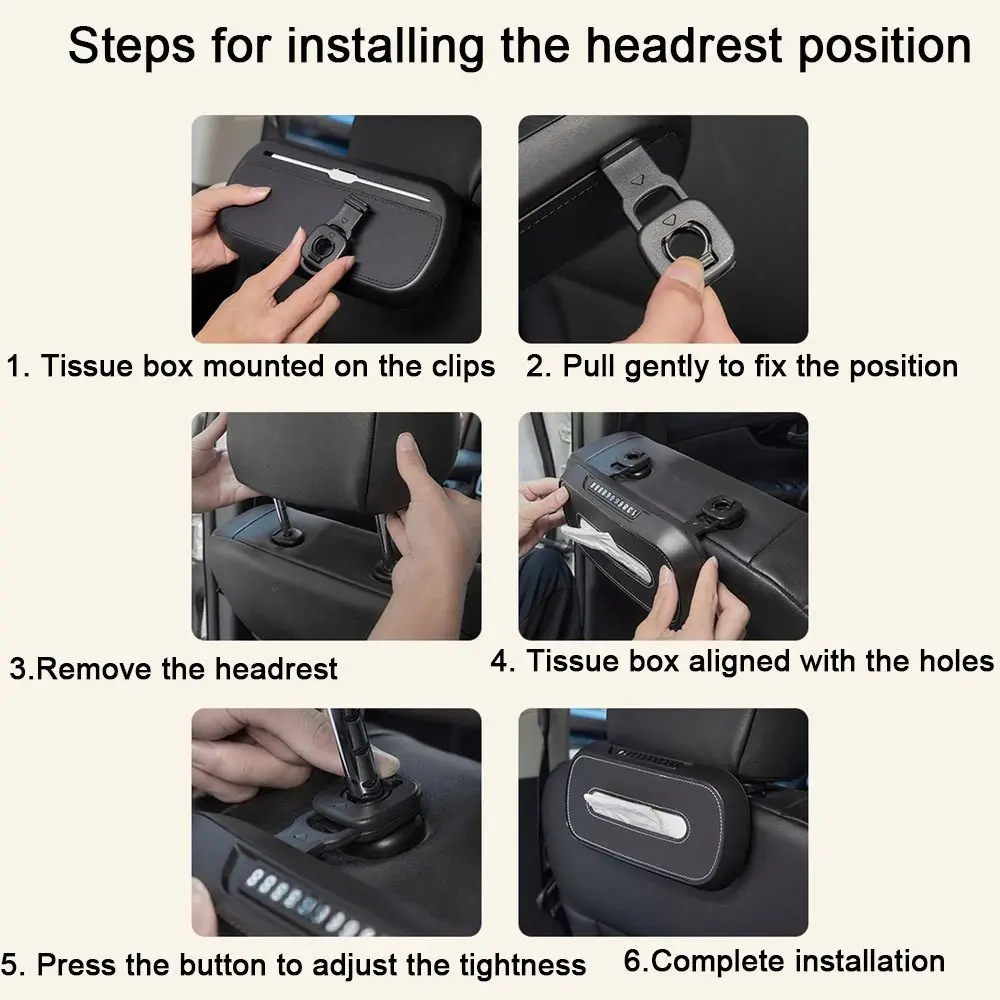 Steps for installing the headrest position

1. Tissue box mounted on the clips

2. Pull gently to fix the position

3.Remove the headrest

4. Tissue box aligned with the holes

5. Press the button to adjust the tightness

6.Complete installation